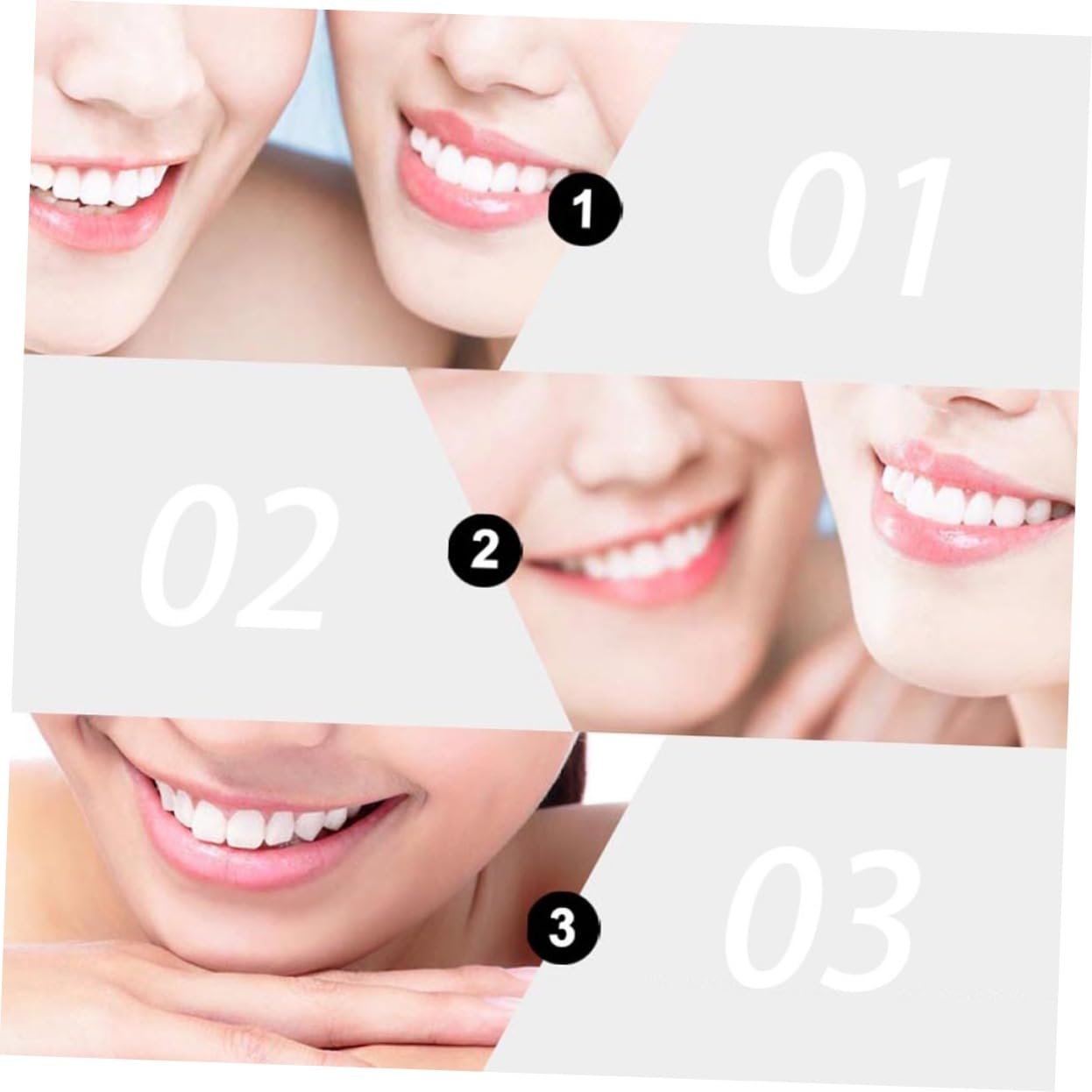 1
01
02
2
3
03