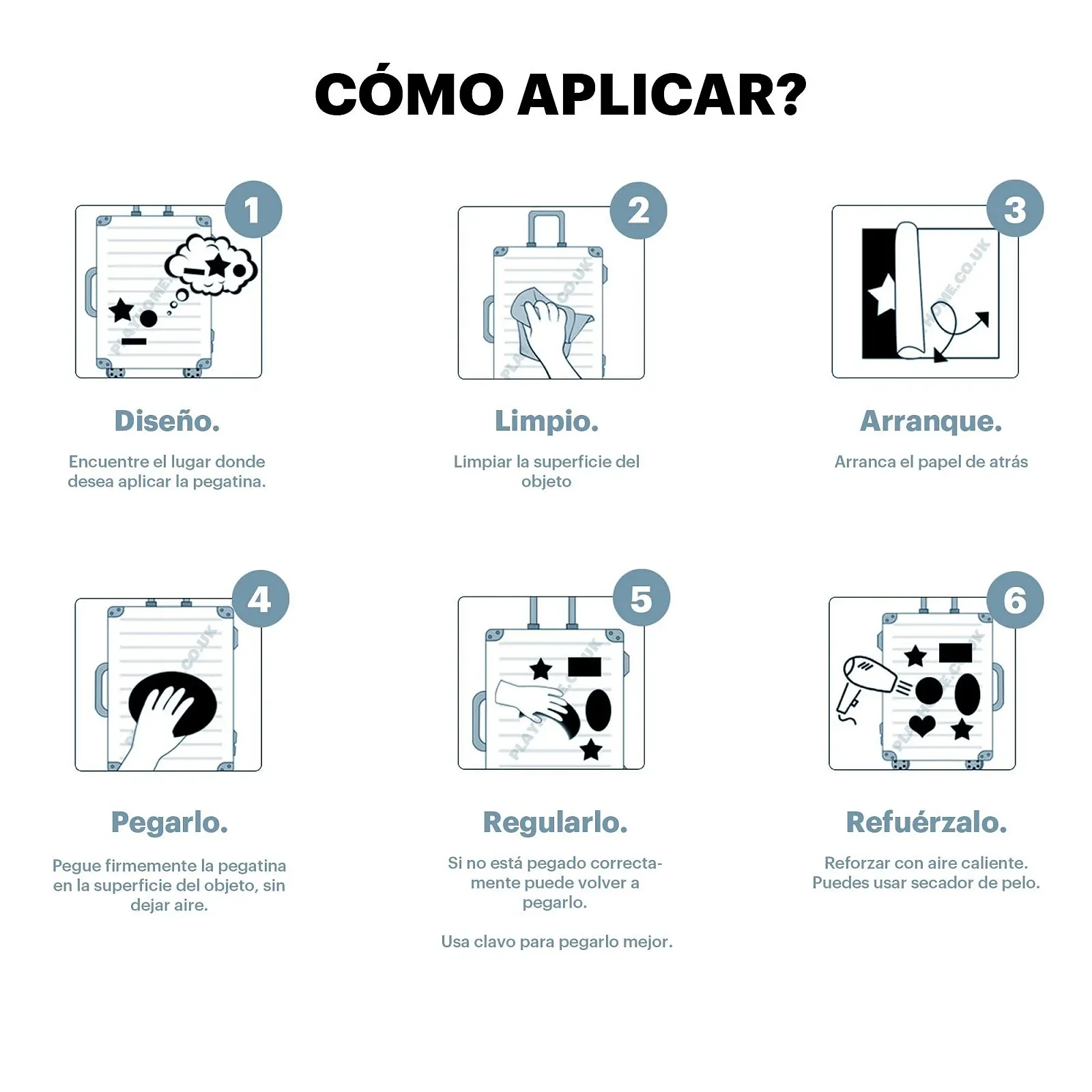 CÓMO APLICAR?

1

Diseño.

Encuentre el lugar donde desea aplicar la pegatina.

2

Limpio.

Limpiar la superficie del objeto

3

Arranque.

Arranca el papel de atrás

4

Pegarlo.

Pegue firmemente la pegatina en la superficie del objeto, sin dejar aire.

5

Regularlo.

Si no está pegado correctamente puede volver a pegarlo.

Usa clavo para pegarlo mejor.

6

Refuérzalo.

Reforzar con aire caliente. Puedes usar secador de pelo.