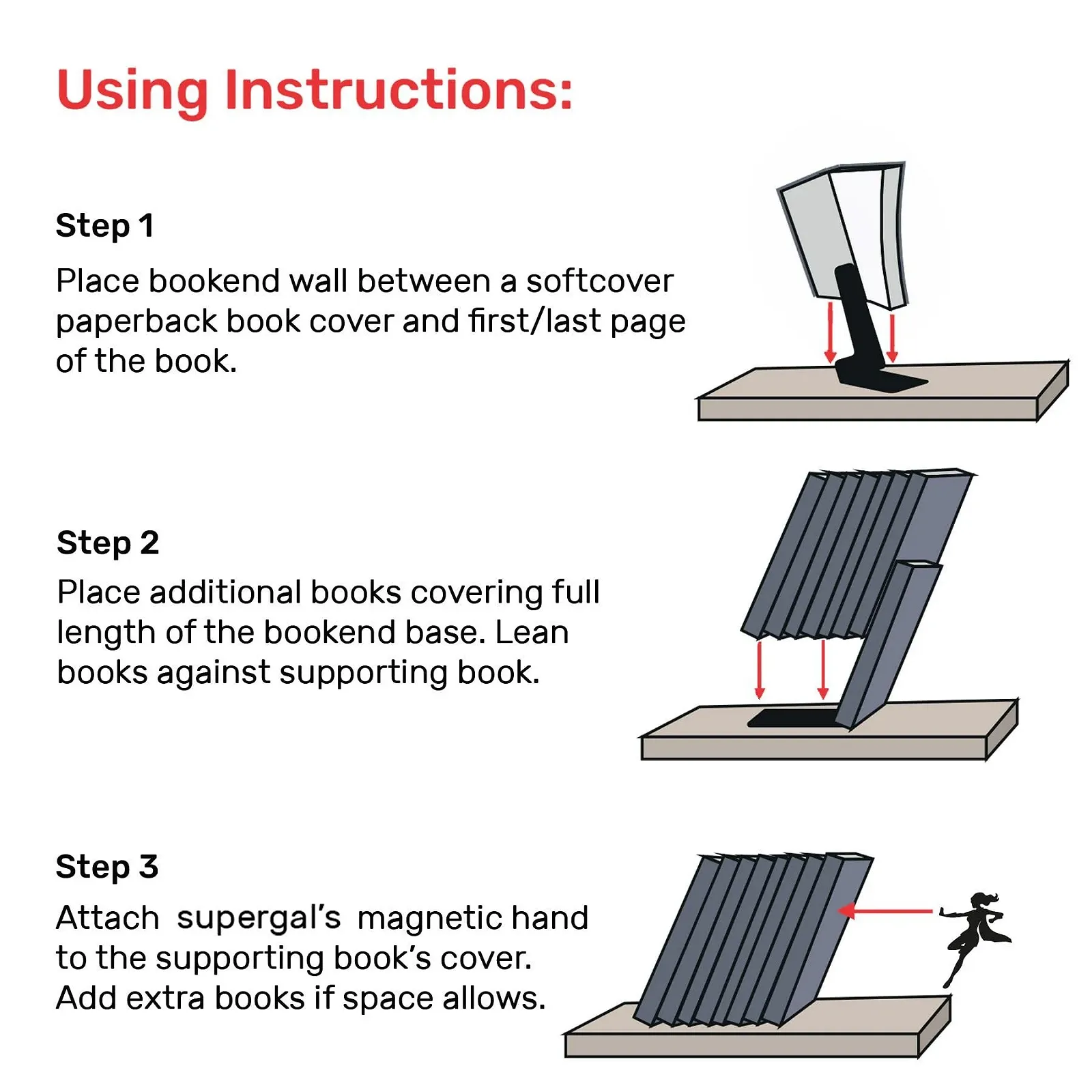 Using Instructions:

Step 1
Place bookend wall between a softcover paperback book cover and first/last page of the book.

Step 2
Place additional books covering full length of the bookend base. Lean books against supporting book.

Step 3
Attach supergal's magnetic hand to the supporting book's cover. Add extra books if space allows.