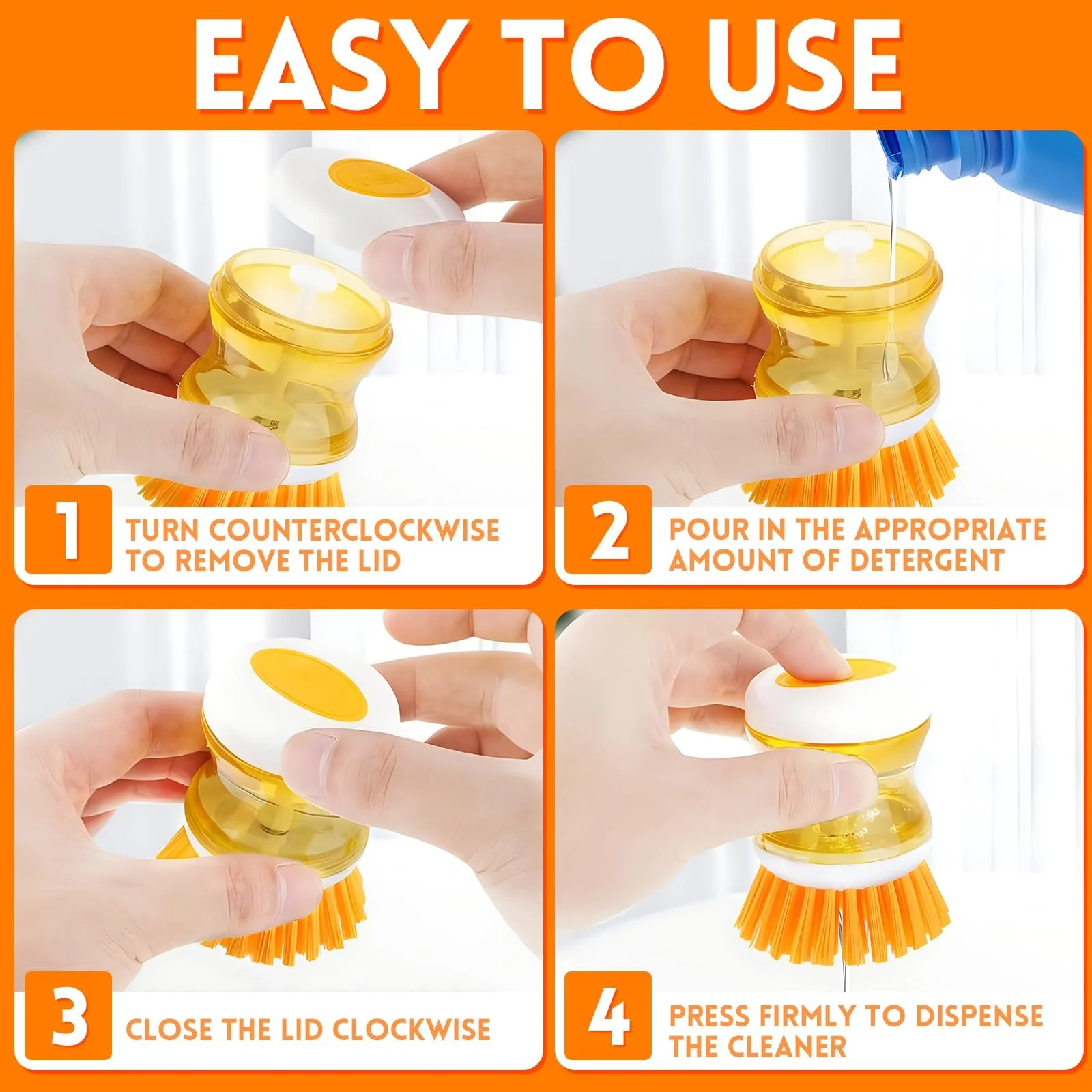 EASY TO USE

1 TURN COUNTERCLOCKWISE TO REMOVE THE LID

2 POUR IN THE APPROPRIATE AMOUNT OF DETERGENT

3 CLOSE THE LID CLOCKWISE

4 PRESS FIRMLY TO DISPENSE THE CLEANER