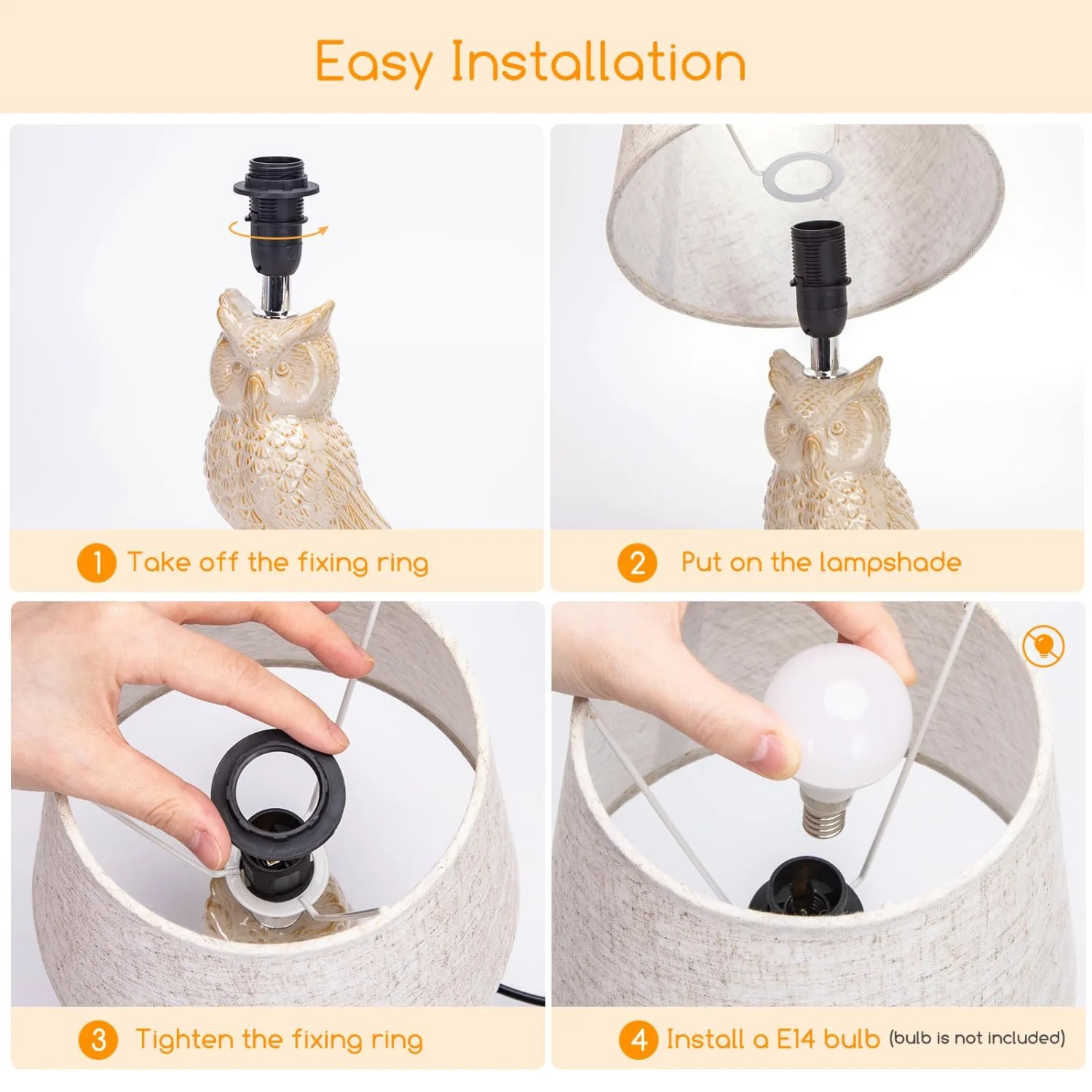 Easy Installation

1 Take off the fixing ring

2 Put on the lampshade

3 Tighten the fixing ring

4 Install a E14 bulb (bulb is not included)