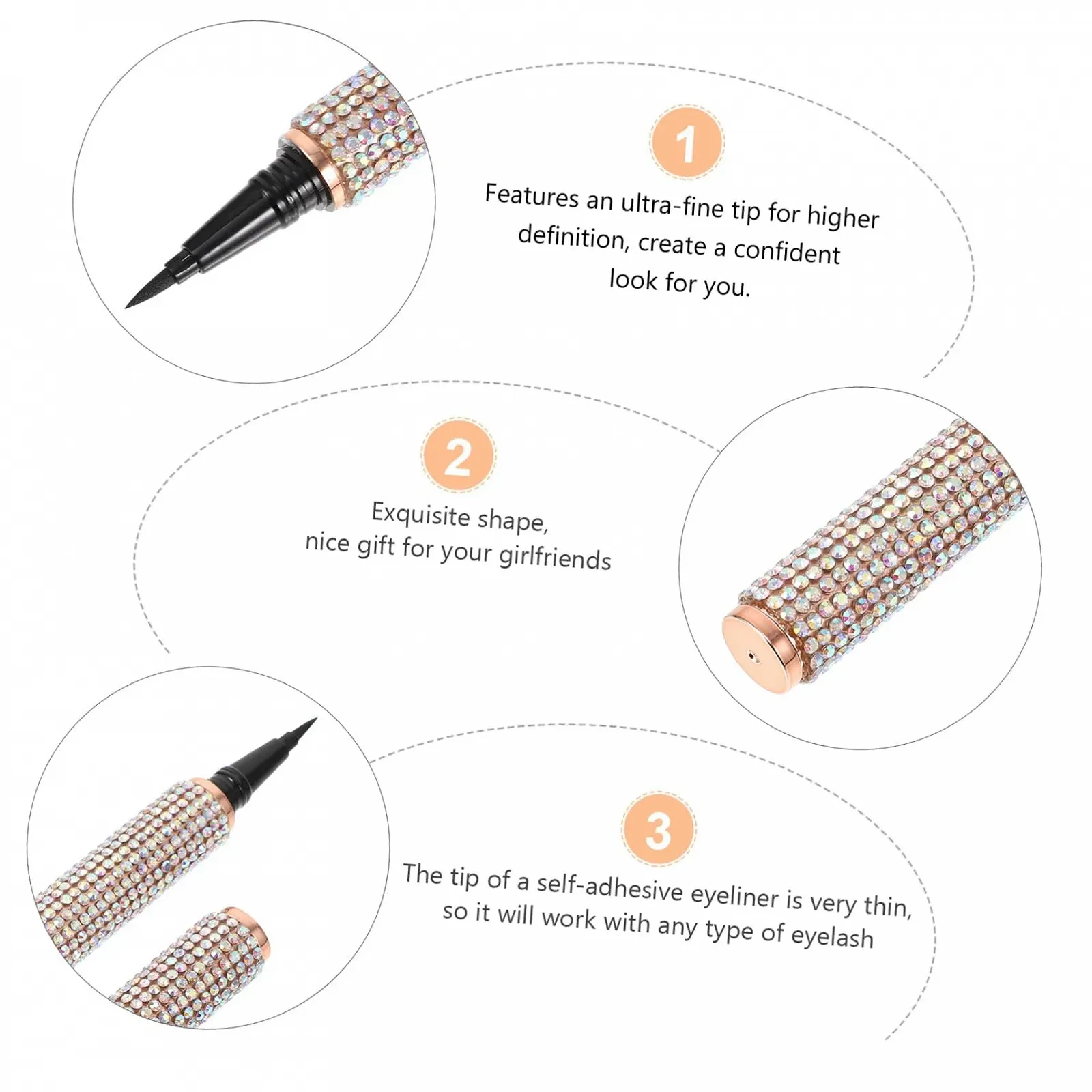 1

Features an ultra-fine tip for higher definition, create a confident look for you.

2

Exquisite shape, nice gift for your girlfriends

3

The tip of a self-adhesive eyeliner is very thin, so it will work with any type of eyelash