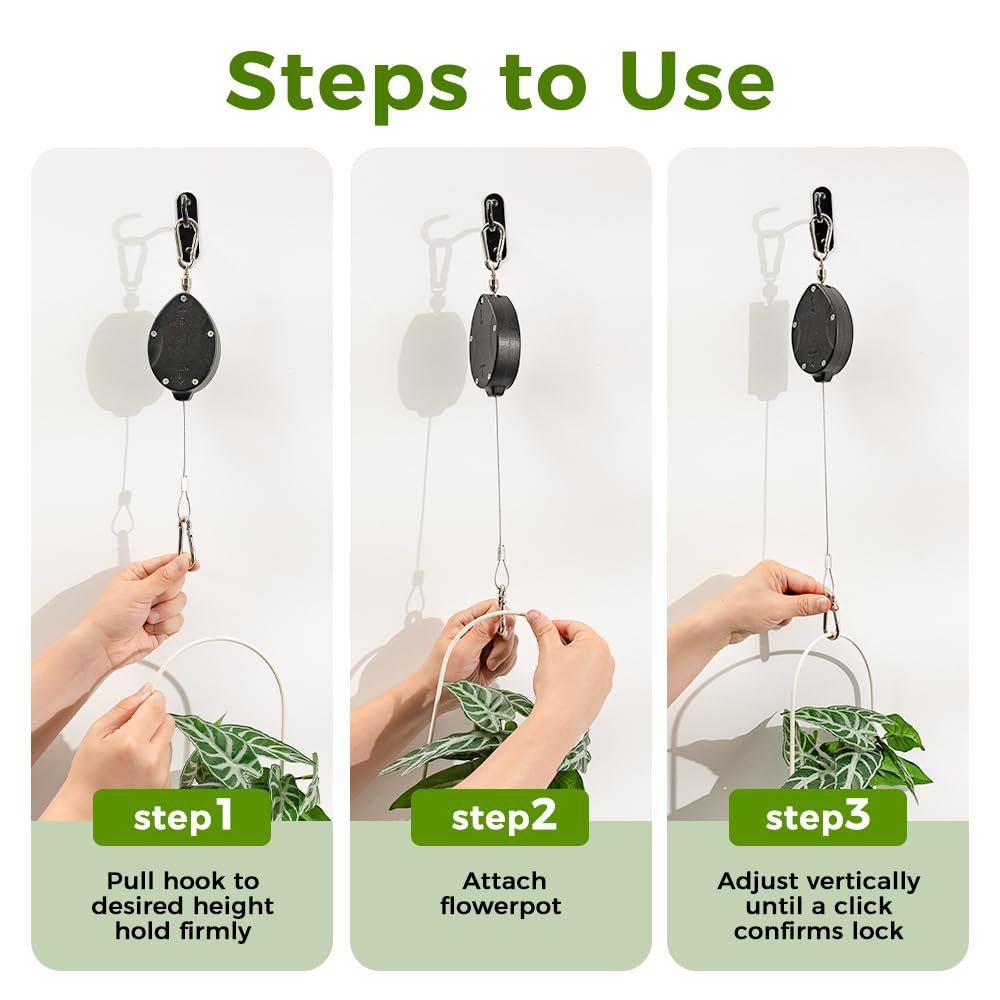 Steps to Use

step1

Pull hook to desired height hold firmly

step2

Attach flowerpot

step3

Adjust vertically until a click confirms lock