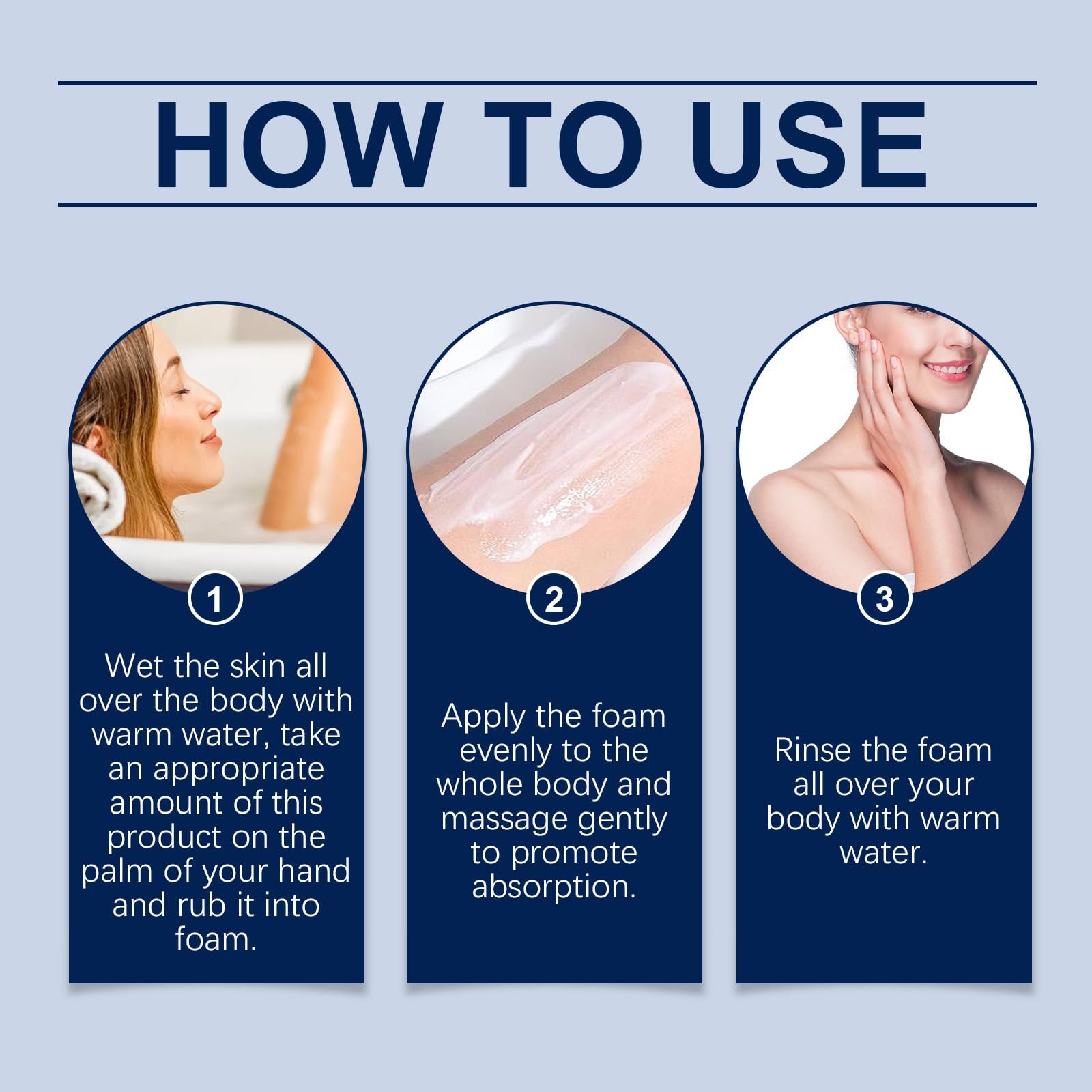 HOW TO USE

1

Wet the skin all over the body with warm water, take an appropriate amount of this product on the palm of your hand and rub it into foam.

2

Apply the foam evenly to the whole body and massage gently to promote absorption.

3

Rinse the foam all over your body with warm water.