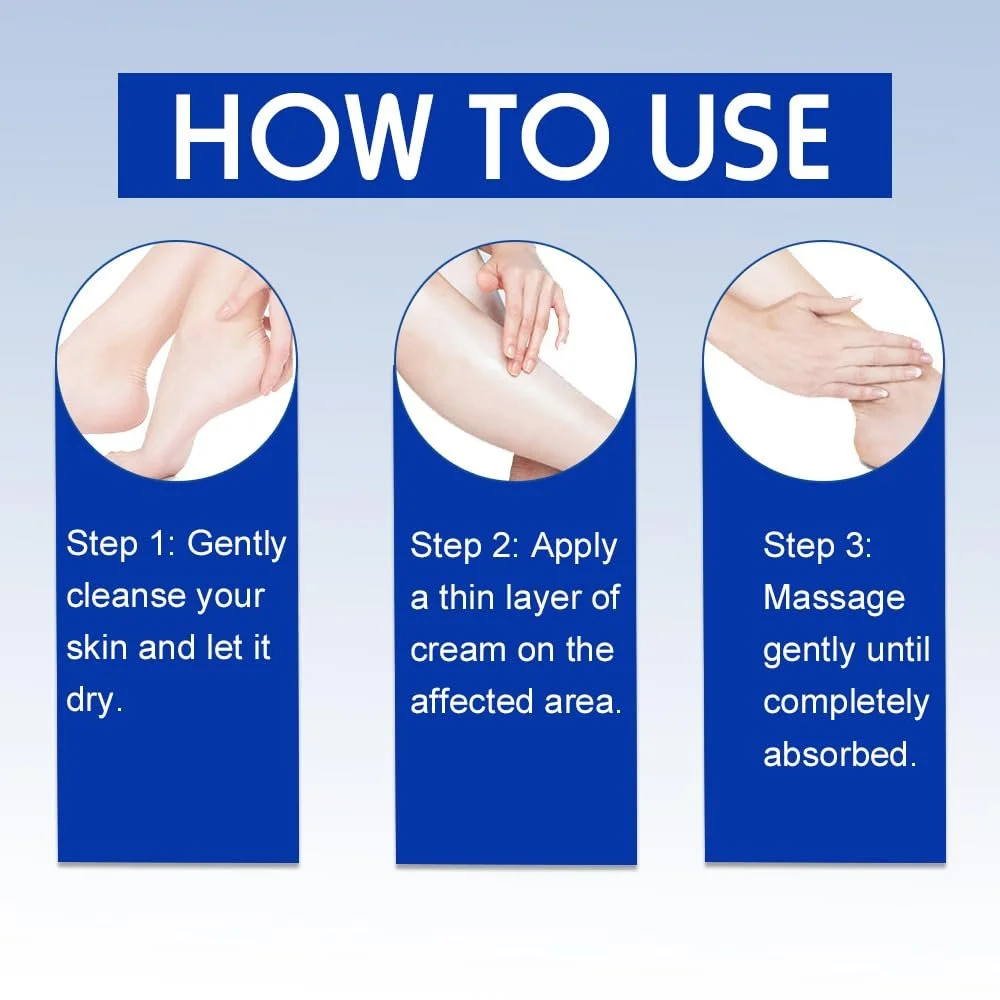 HOW TO USE

Step 1: Gently cleanse your skin and let it dry.

Step 2: Apply a thin layer of cream on the affected area.

Step 3: Massage gently until completely absorbed.