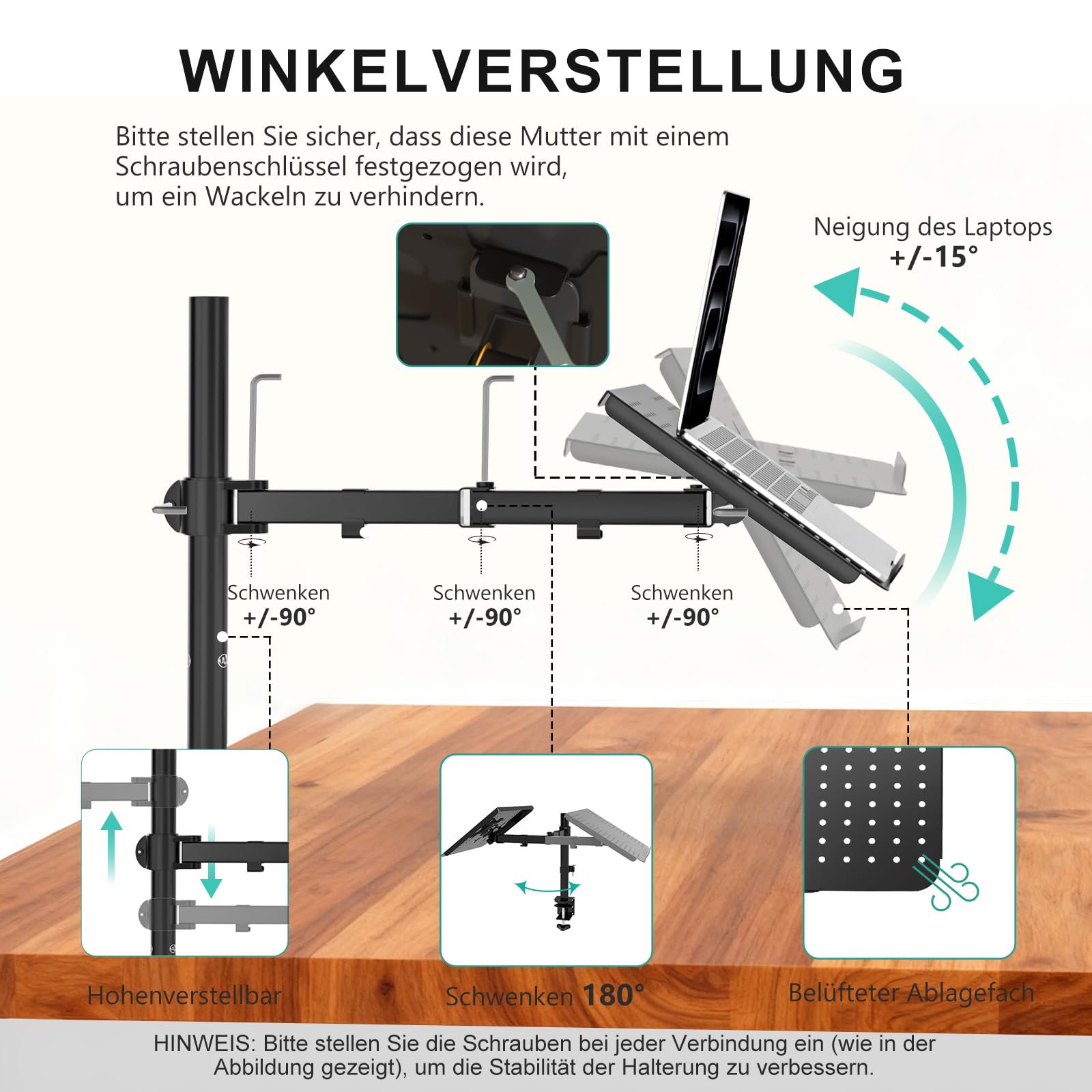 WINKELVERSTELLUNG

Bitte stellen Sie sicher, dass diese Mutter mit einem Schraubenschlüssel festgezogen wird, um ein Wackeln zu verhindern.

Neigung des Laptops
+/-15°

Schwenken
+/-90°

Schwenken
+/-90°

Schwenken
+/-90°

Hohenverstellbar

Schwenken 180°

Belüfteter Ablagefach

HINWEIS: Bitte stellen Sie die Schrauben bei jeder Verbindung ein (wie in der Abbildung gezeigt), um die Stabilität der Halterung zu verbessern.