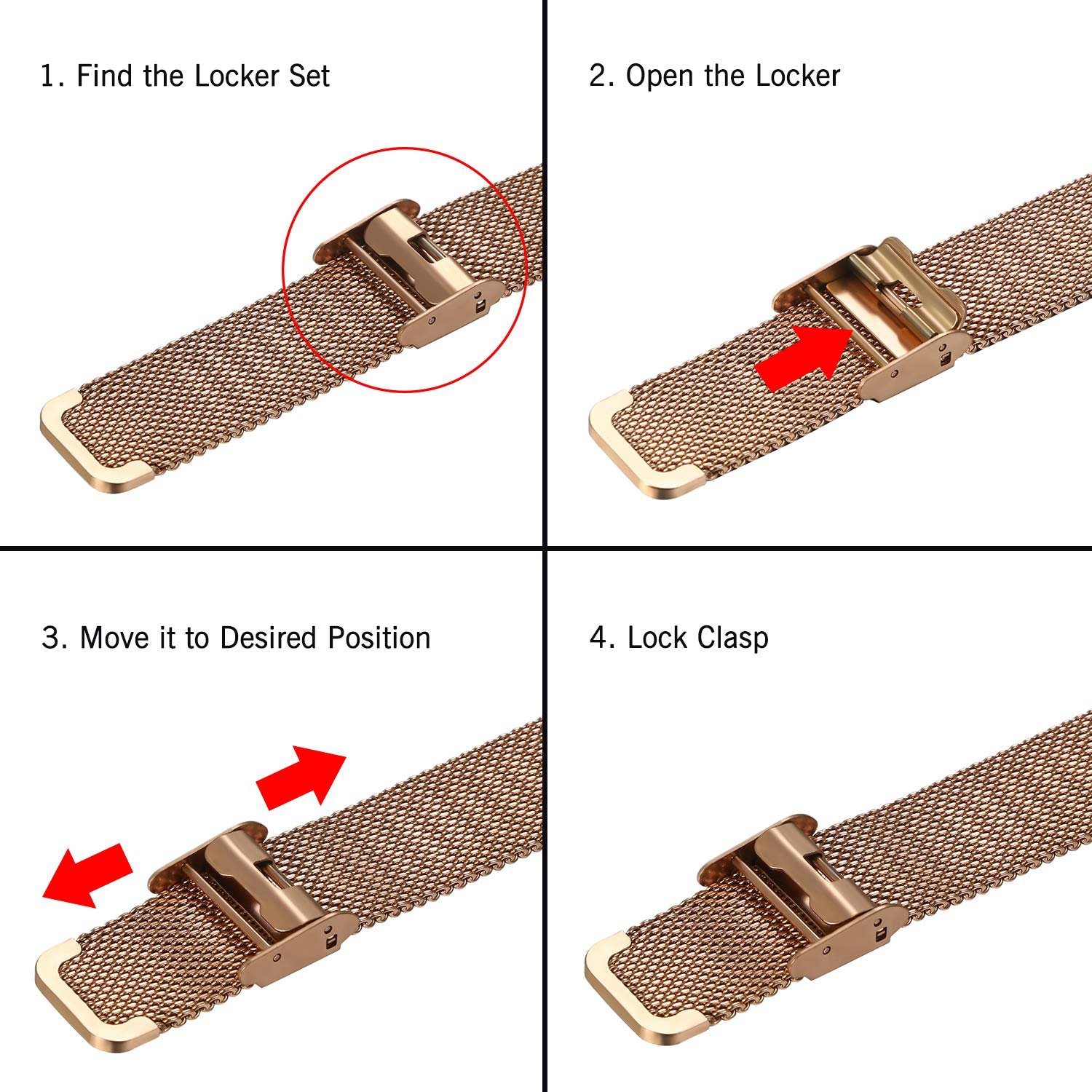 1. Find the Locker Set

2. Open the Locker

3. Move it to Desired Position

4. Lock Clasp