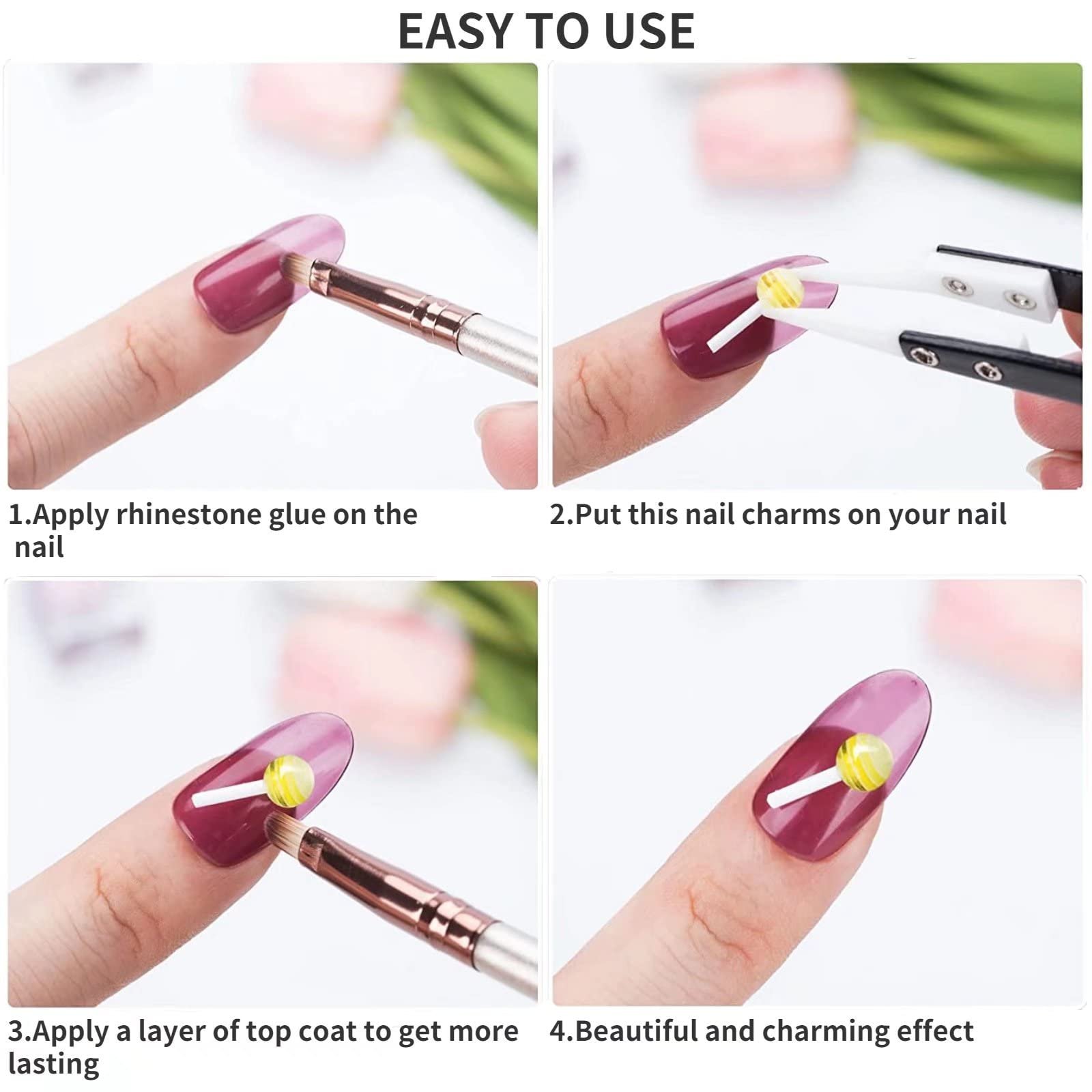 EASY TO USE

1.Apply rhinestone glue on the nail

2.Put this nail charms on your nail

3.Apply a layer of top coat to get more lasting

4.Beautiful and charming effect