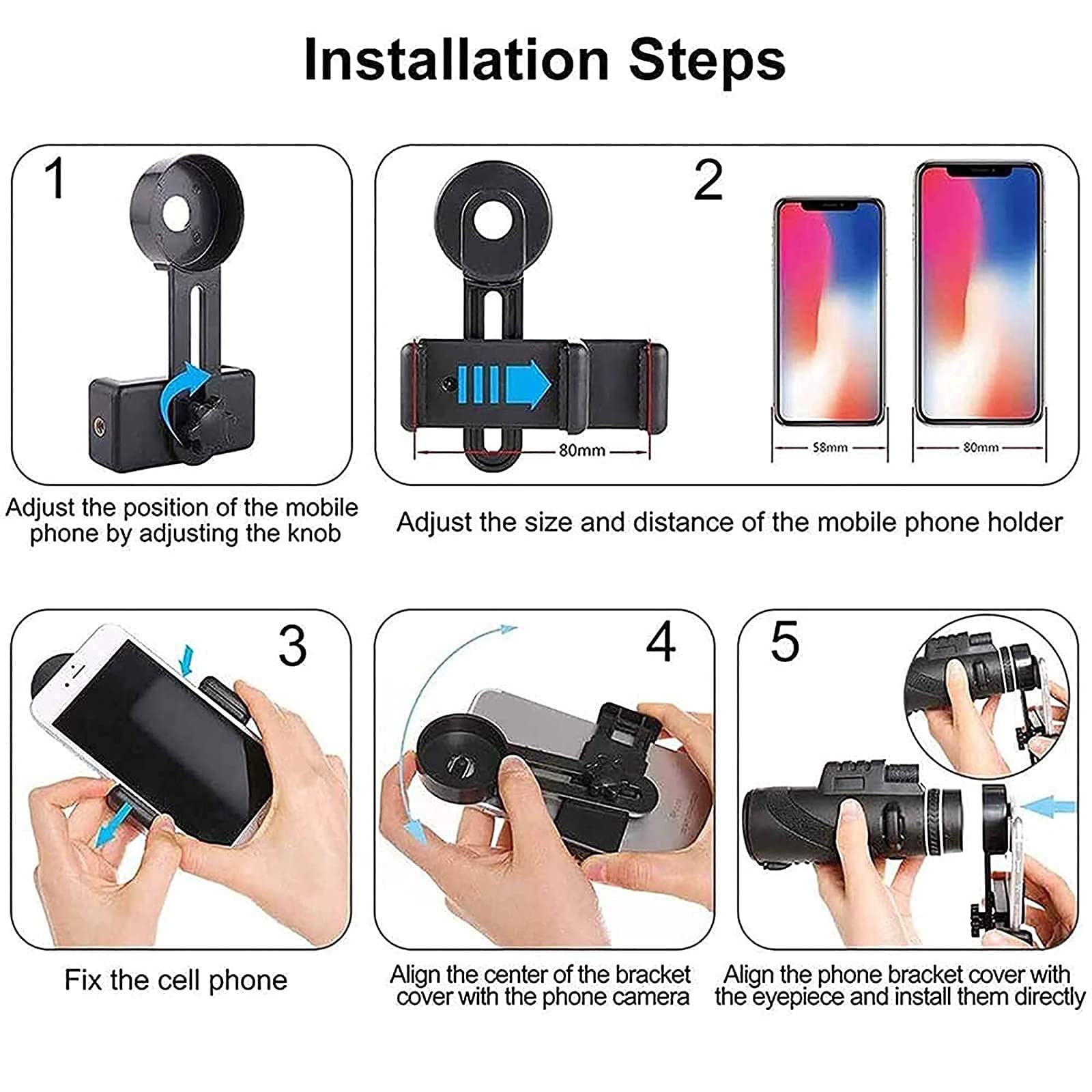 Installation Steps

1

Adjust the position of the mobile phone by adjusting the knob

2

80mm

58mm

80mm

Adjust the size and distance of the mobile phone holder

3

Fix the cell phone

4

Align the center of the bracket cover with the phone camera

5

Align the phone bracket cover with the eyepiece and install them directly