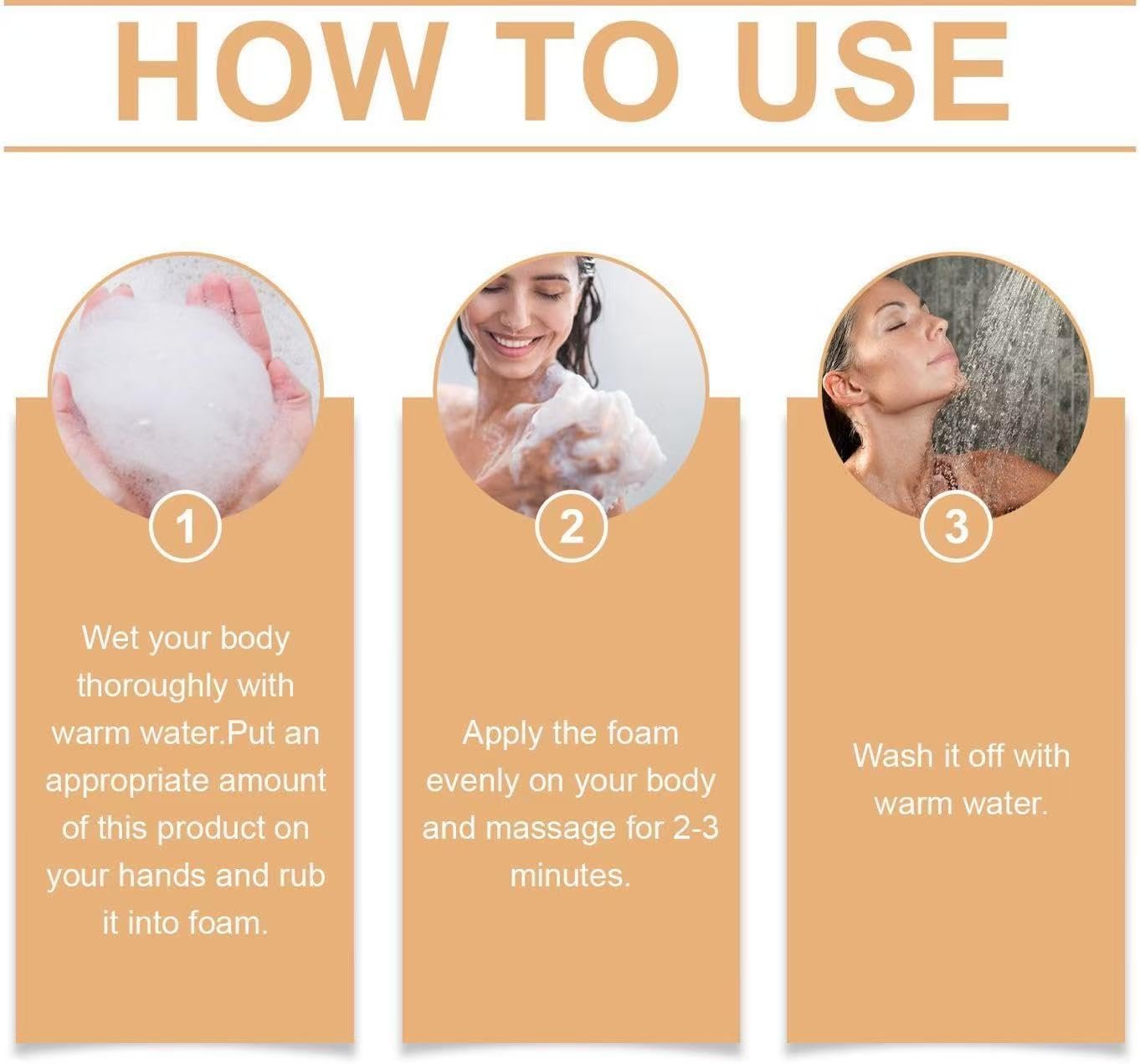 HOW TO USE

1

Wet your body thoroughly with warm water.Put an appropriate amount of this product on your hands and rub it into foam.

2

Apply the foam evenly on your body and massage for 2-3 minutes.

3

Wash it off with warm water.