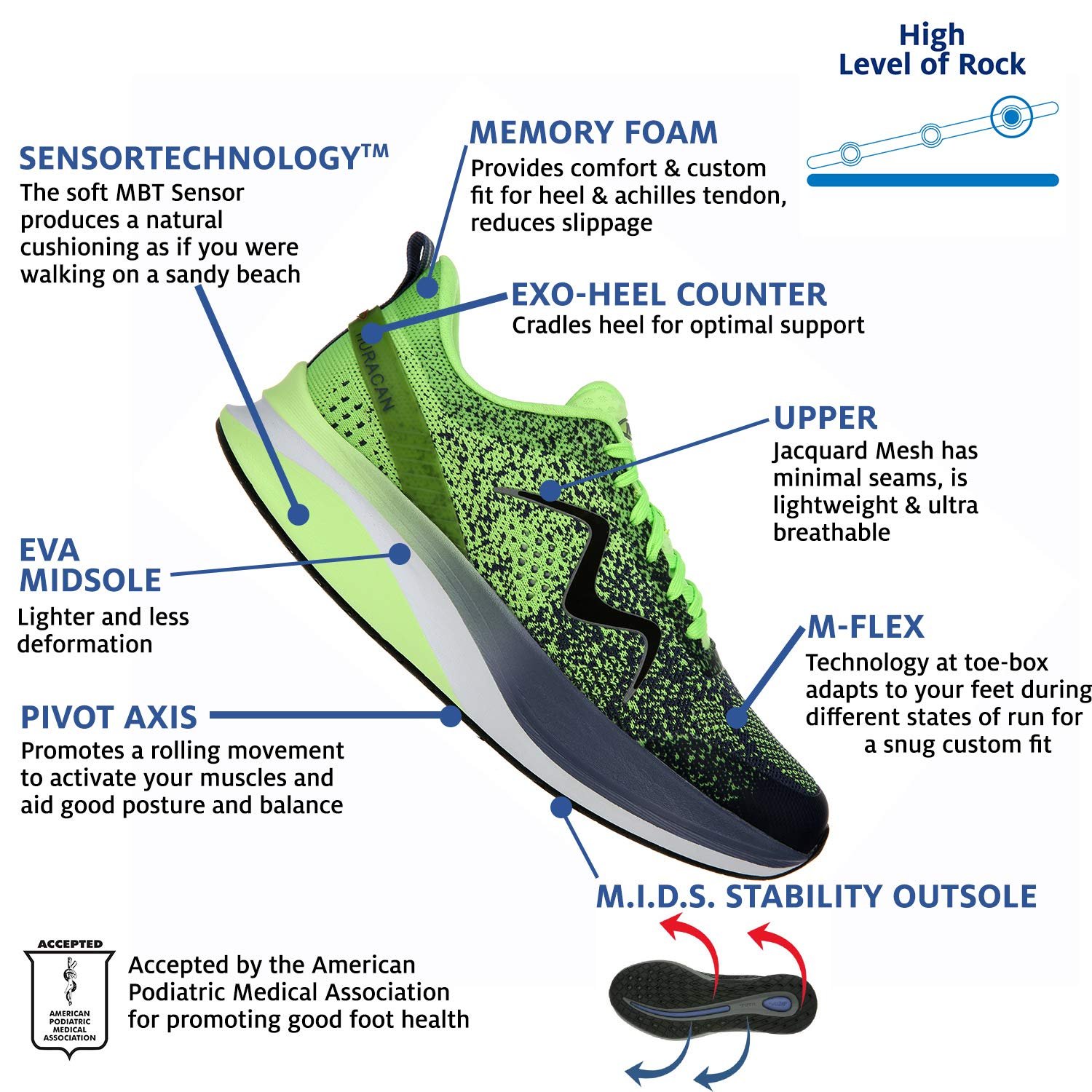 High
Level of Rock

SENSORTECHNOLOGY™
The soft MBT Sensor produces a natural cushioning as if you were walking on a sandy beach

MEMORY FOAM
Provides comfort & custom fit for heel & achilles tendon, reduces slippage

EXO-HEEL COUNTER
Cradles heel for optimal support

URACAN

UPPER
Jacquard Mesh has minimal seams, is lightweight & ultra breathable

EVA MIDSOLE
Lighter and less deformation

M-FLEX
Technology at toe-box adapts to your feet during different states of run for a snug custom fit

PIVOT AXIS
Promotes a rolling movement to activate your muscles and aid good posture and balance

M.I.D.S. STABILITY OUTSOLE

ACCEPTED
AMERICAN PODIATRIC MEDICAL ASSOCIATION

Accepted by the American Podiatric Medical Association for promoting good foot health