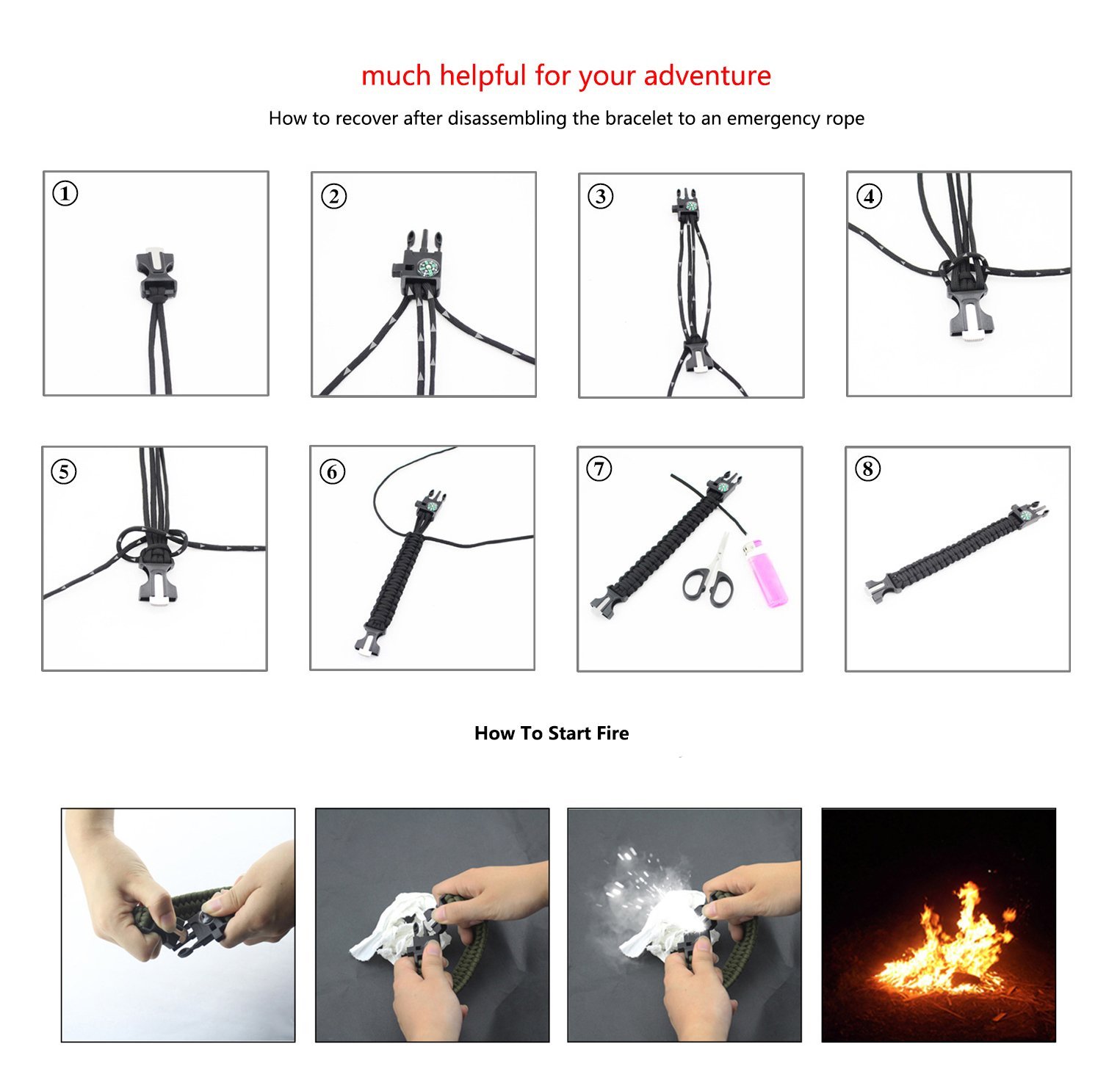 much helpful for your adventure

How to recover after disassembling the bracelet to an emergency rope

①

②

③

④

⑤

⑥

⑦

⑧

How To Start Fire