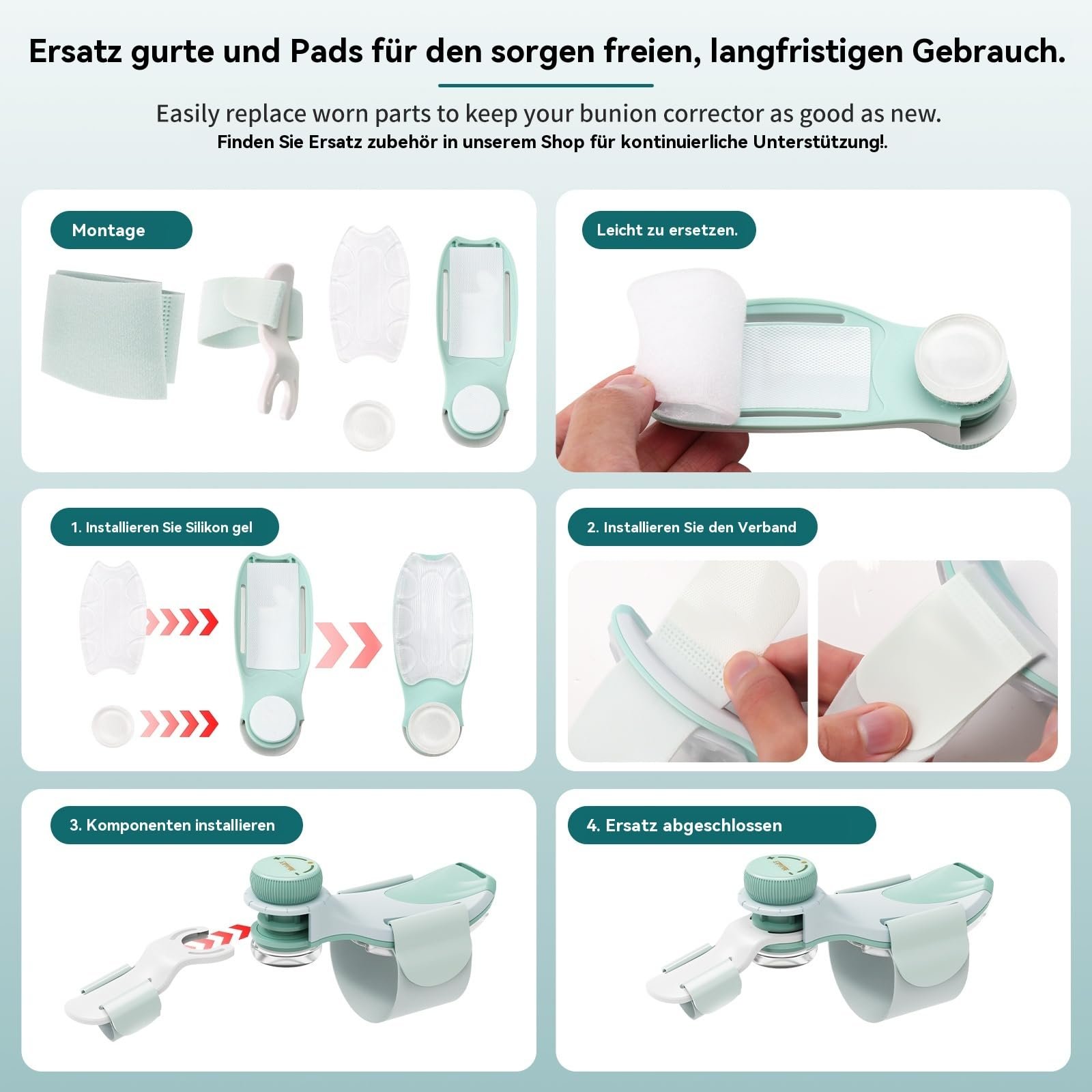 Ersatz gurte und Pads für den sorgen freien, langfristigen Gebrauch.

Easily replace worn parts to keep your bunion corrector as good as new.
Finden Sie Ersatz zubehör in unserem Shop für kontinuierliche Unterstützung!.

Montage

Leicht zu ersetzen.

1. Installieren Sie Silikon gel

2. Installieren Sie den Verband

3. Komponenten installieren

4. Ersatz abgeschlossen