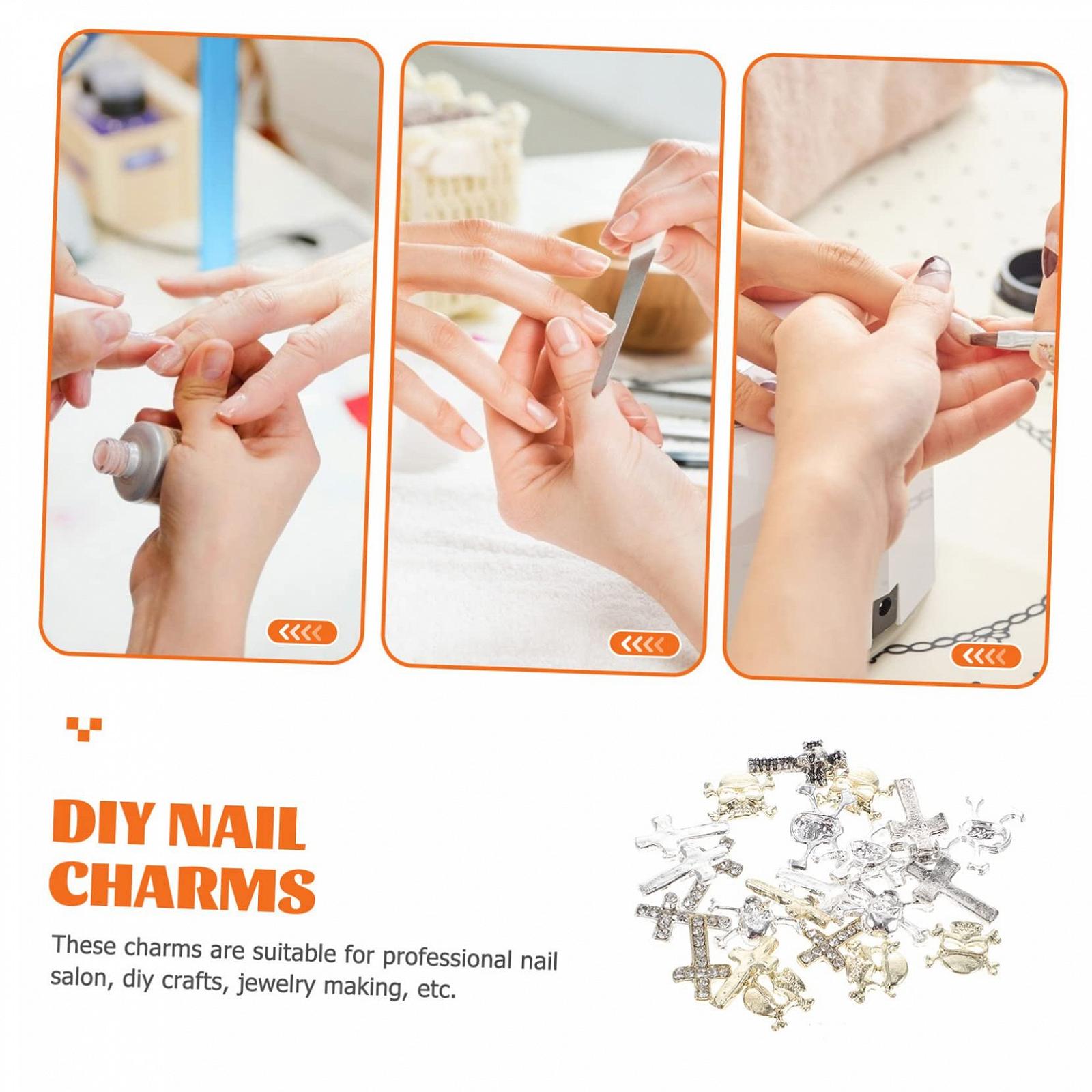 DIY NAIL CHARMS

These charms are suitable for professional nail salon, diy crafts, jewelry making, etc.