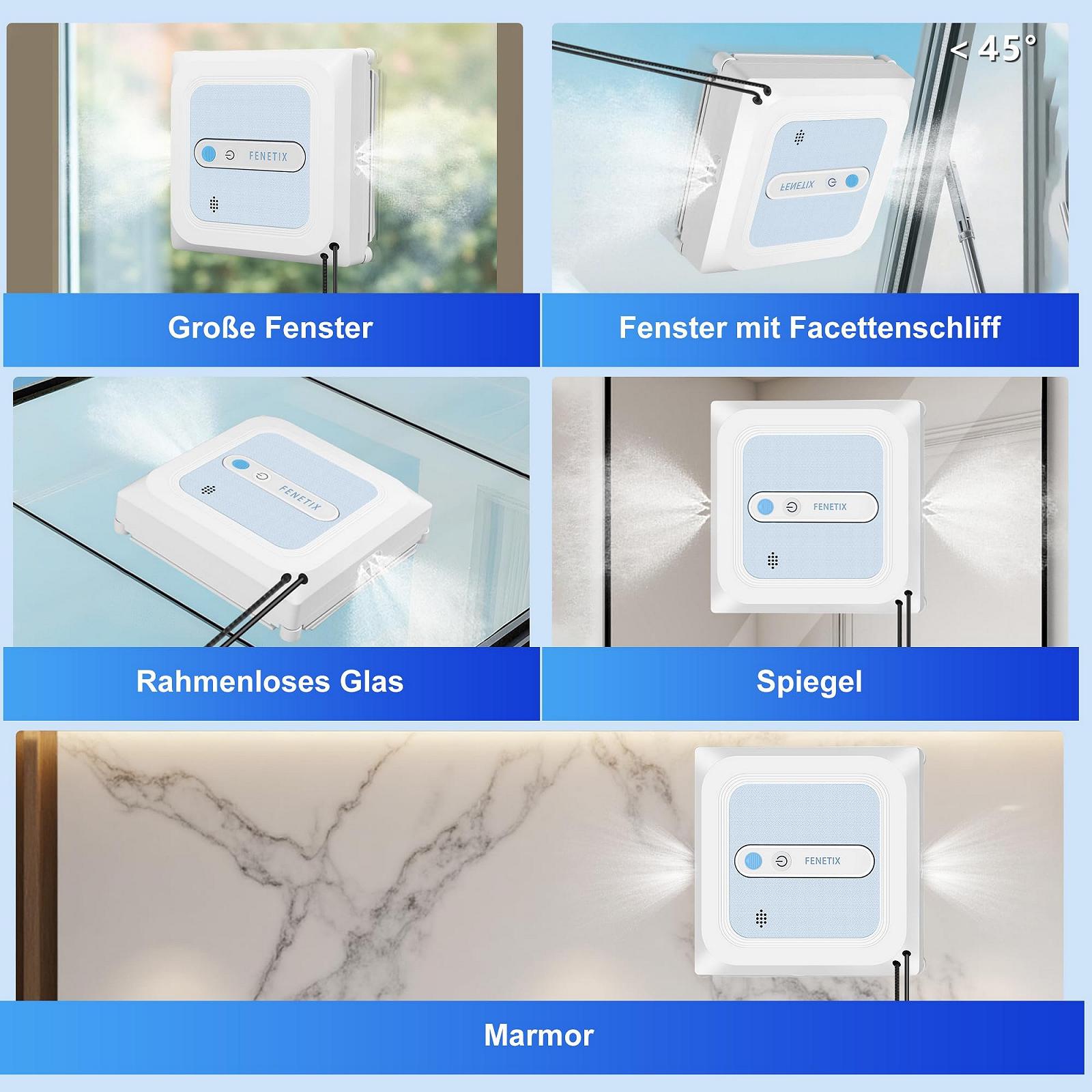 FENETIX

Große Fenster

< 45°

FENETIX

Fenster mit Facettenschliff

FENETIX

Rahmenloses Glas

FENETIX

Spiegel

FENETIX

Marmor