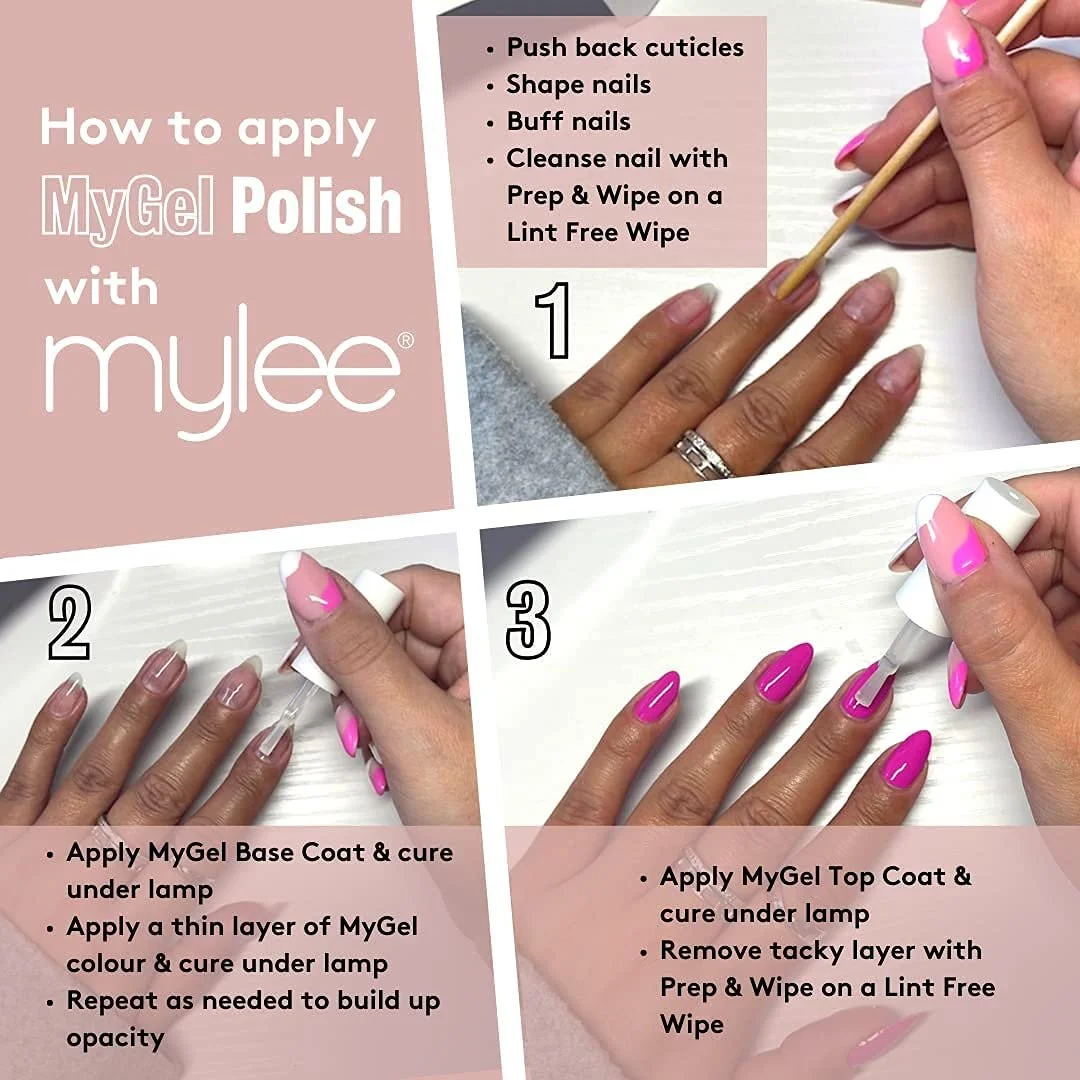 How to apply MyGel Polish with mylee®

• Push back cuticles
• Shape nails
• Buff nails
• Cleanse nail with Prep & Wipe on a Lint Free Wipe

1

2

• Apply MyGel Base Coat & cure under lamp
• Apply a thin layer of MyGel colour & cure under lamp
• Repeat as needed to build up opacity

3

• Apply MyGel Top Coat & cure under lamp
• Remove tacky layer with Prep & Wipe on a Lint Free Wipe