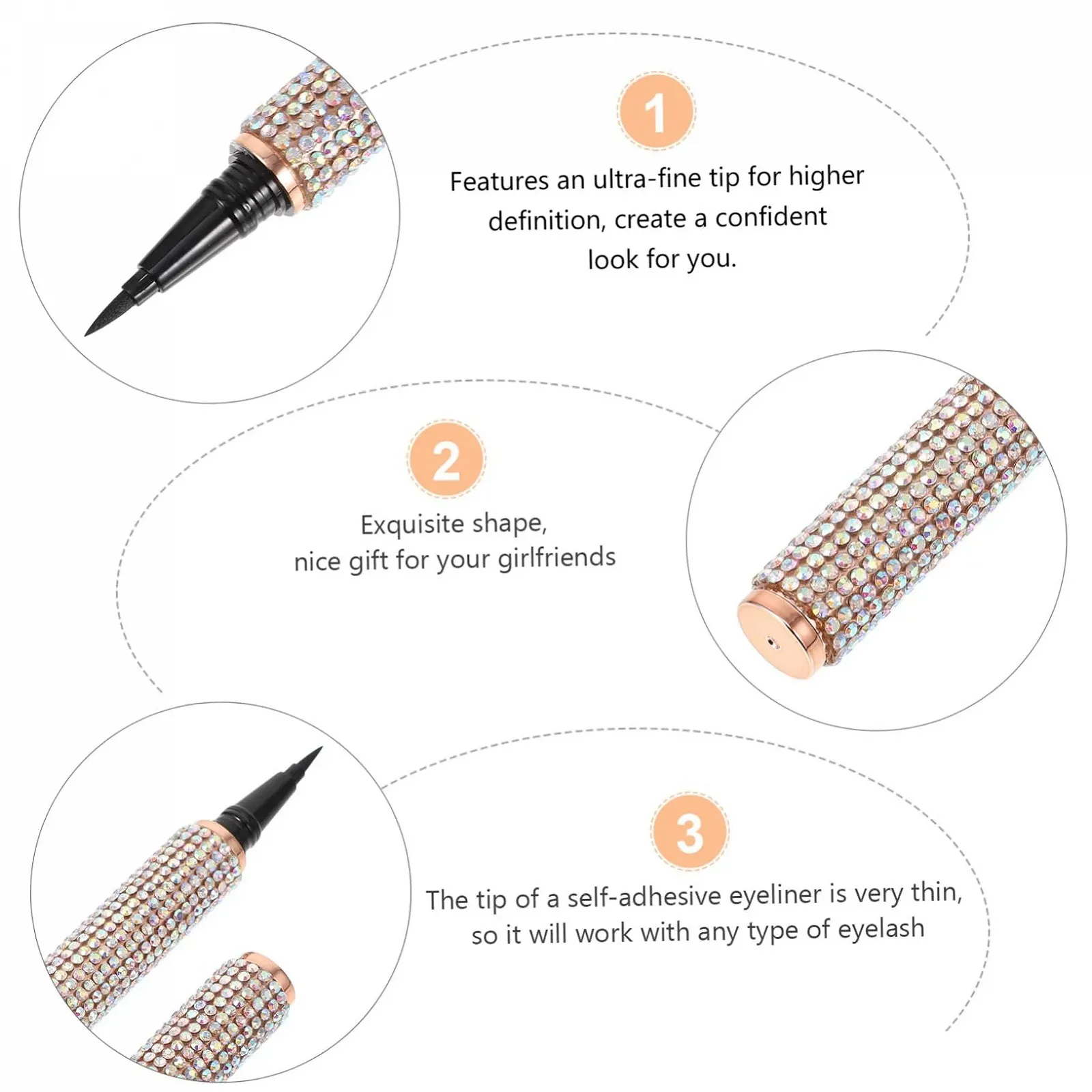 1

Features an ultra-fine tip for higher definition, create a confident look for you.

2

Exquisite shape, nice gift for your girlfriends

3

The tip of a self-adhesive eyeliner is very thin, so it will work with any type of eyelash