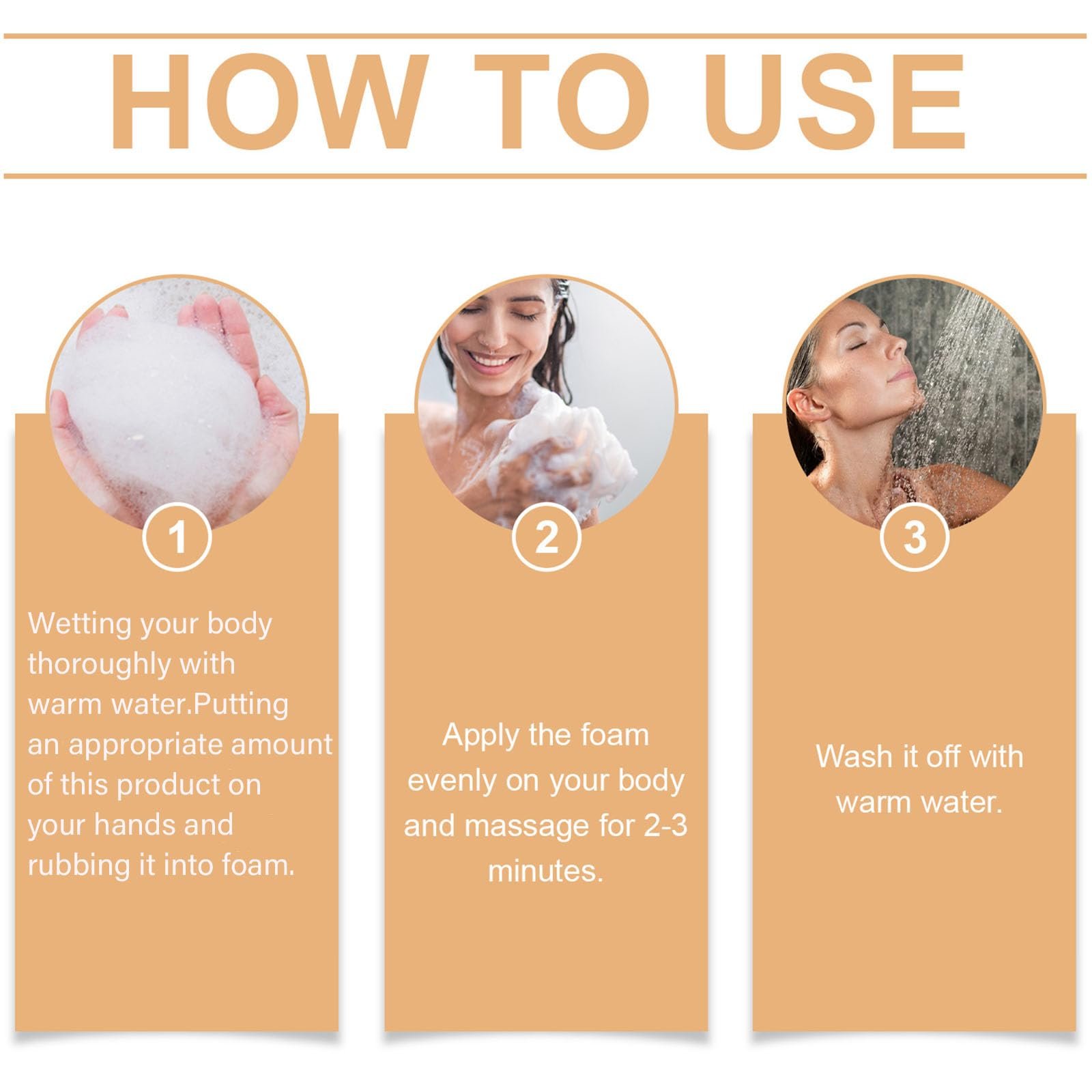 HOW TO USE

1

Wetting your body thoroughly with warm water.Putting an appropriate amount of this product on your hands and rubbing it into foam.

2

Apply the foam evenly on your body and massage for 2-3 minutes.

3

Wash it off with warm water.