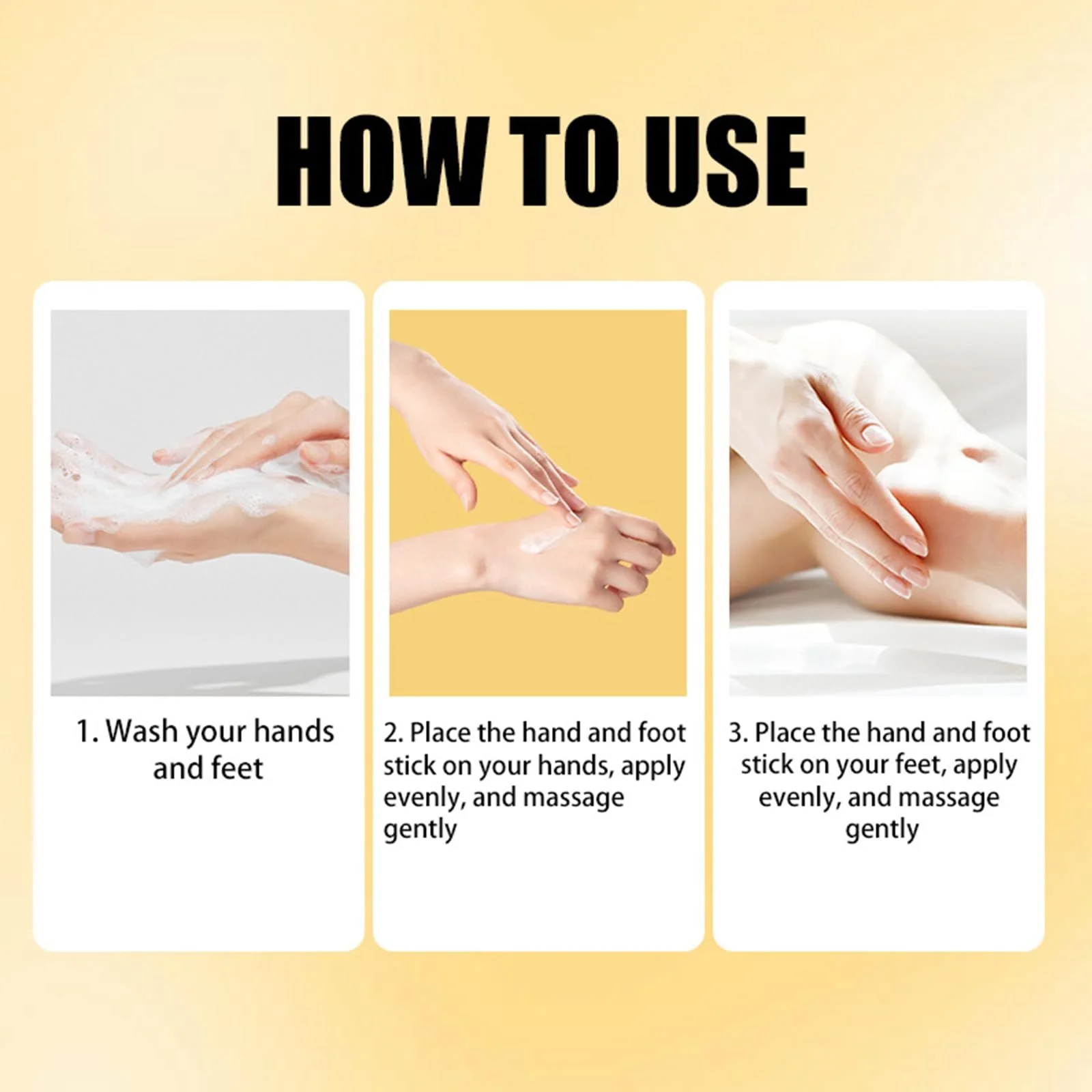 HOW TO USE

1. Wash your hands and feet

2. Place the hand and foot stick on your hands, apply evenly, and massage gently

3. Place the hand and foot stick on your feet, apply evenly, and massage gently