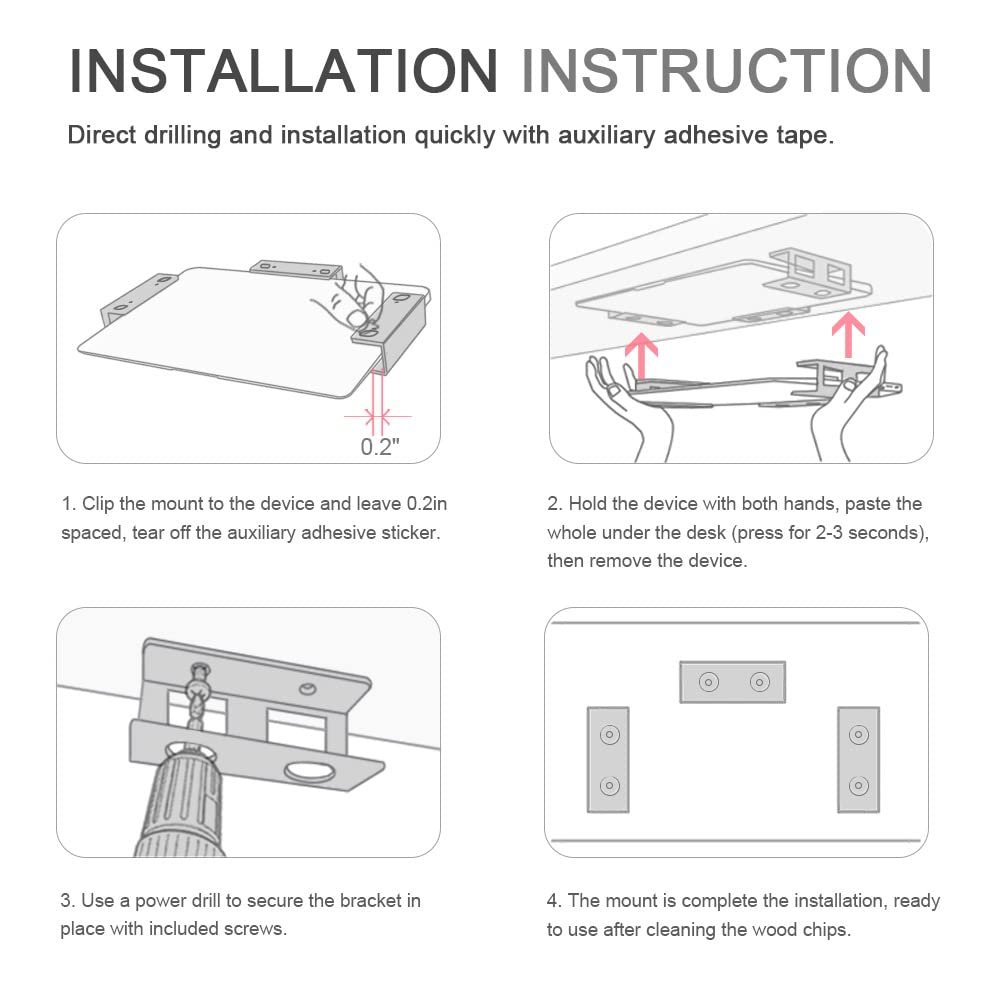 INSTALLATION INSTRUCTION

Direct drilling and installation quickly with auxiliary adhesive tape.

0.2"

1. Clip the mount to the device and leave 0.2in spaced, tear off the auxiliary adhesive sticker.

2. Hold the device with both hands, paste the whole under the desk (press for 2-3 seconds), then remove the device.

3. Use a power drill to secure the bracket in place with included screws.

4. The mount is complete the installation, ready to use after cleaning the wood chips.