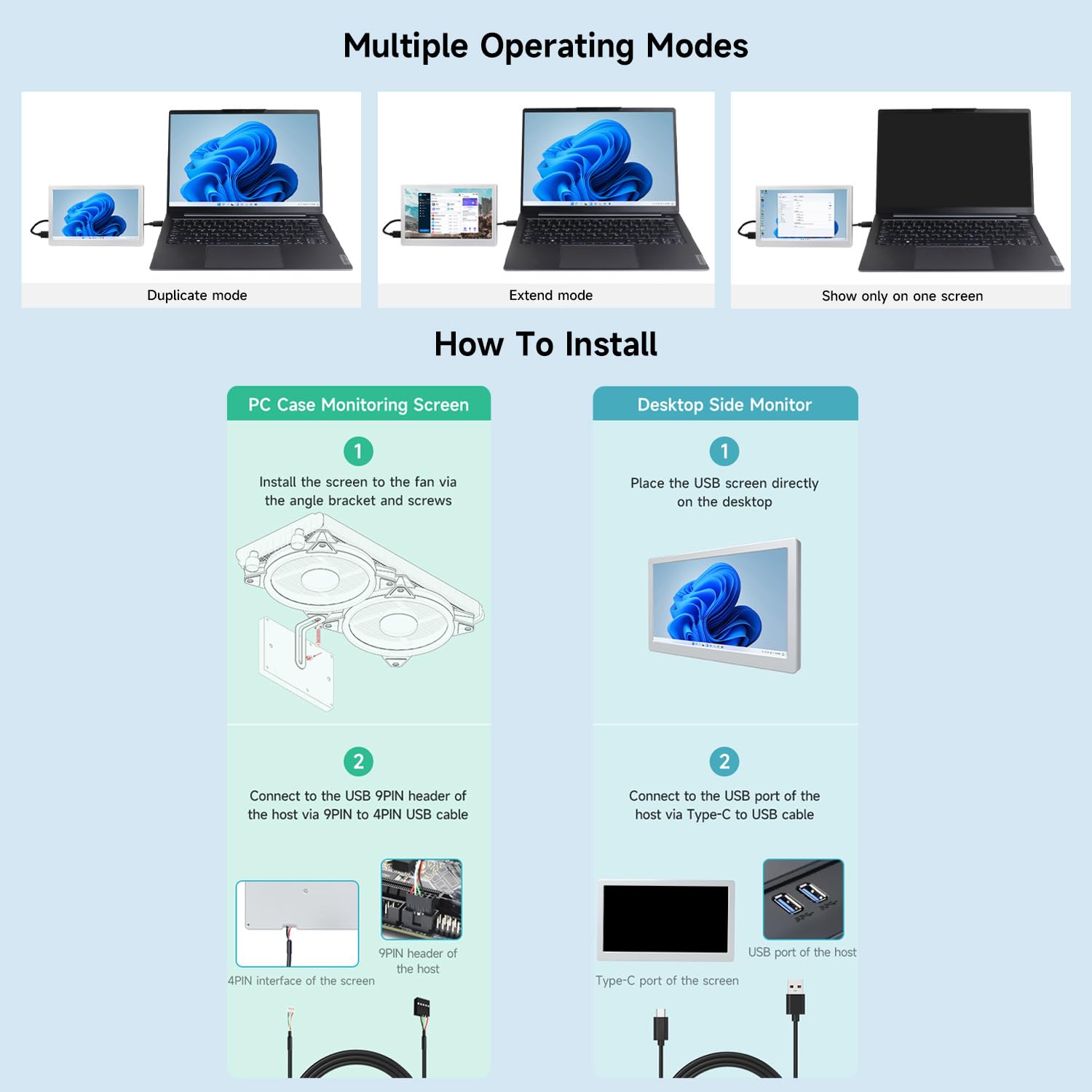 Multiple Operating Modes

Duplicate mode

Extend mode

Show only on one screen

How To Install

PC Case Monitoring Screen

1

Install the screen to the fan via the angle bracket and screws

2

Connect to the USB 9PIN header of the host via 9PIN to 4PIN USB cable

4PIN interface of the screen

9PIN header of the host

Desktop Side Monitor

1

Place the USB screen directly on the desktop

2

Connect to the USB port of the host via Type-C to USB cable

Type-C port of the screen

USB port of the host