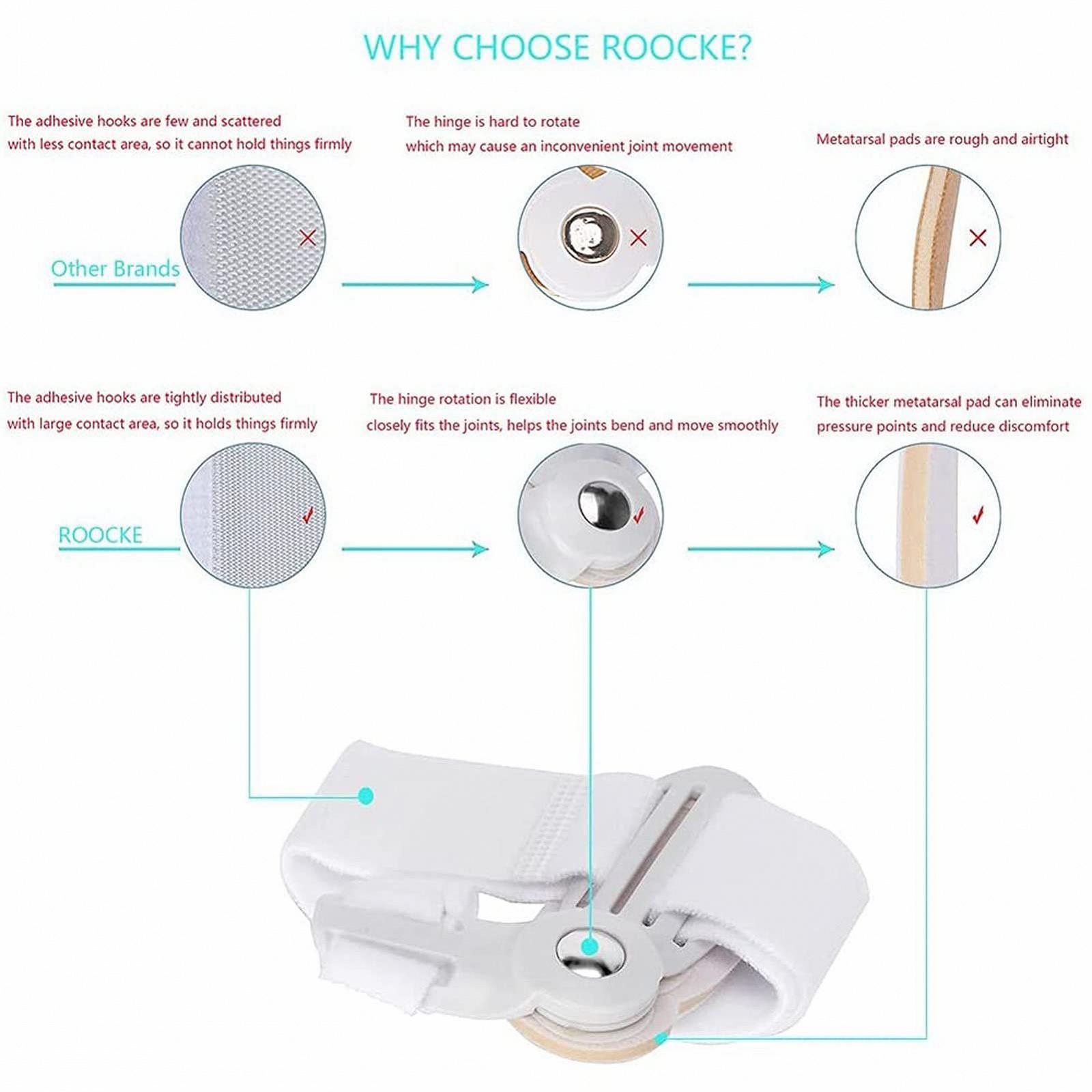 WHY CHOOSE ROOCKE?

The adhesive hooks are few and scattered with less contact area, so it cannot hold things firmly

The hinge is hard to rotate which may cause an inconvenient joint movement

Metatarsal pads are rough and airtight

Other Brands

The adhesive hooks are tightly distributed with large contact area, so it holds things firmly

The hinge rotation is flexible closely fits the joints, helps the joints bend and move smoothly

The thicker metatarsal pad can eliminate pressure points and reduce discomfort

ROOCKE