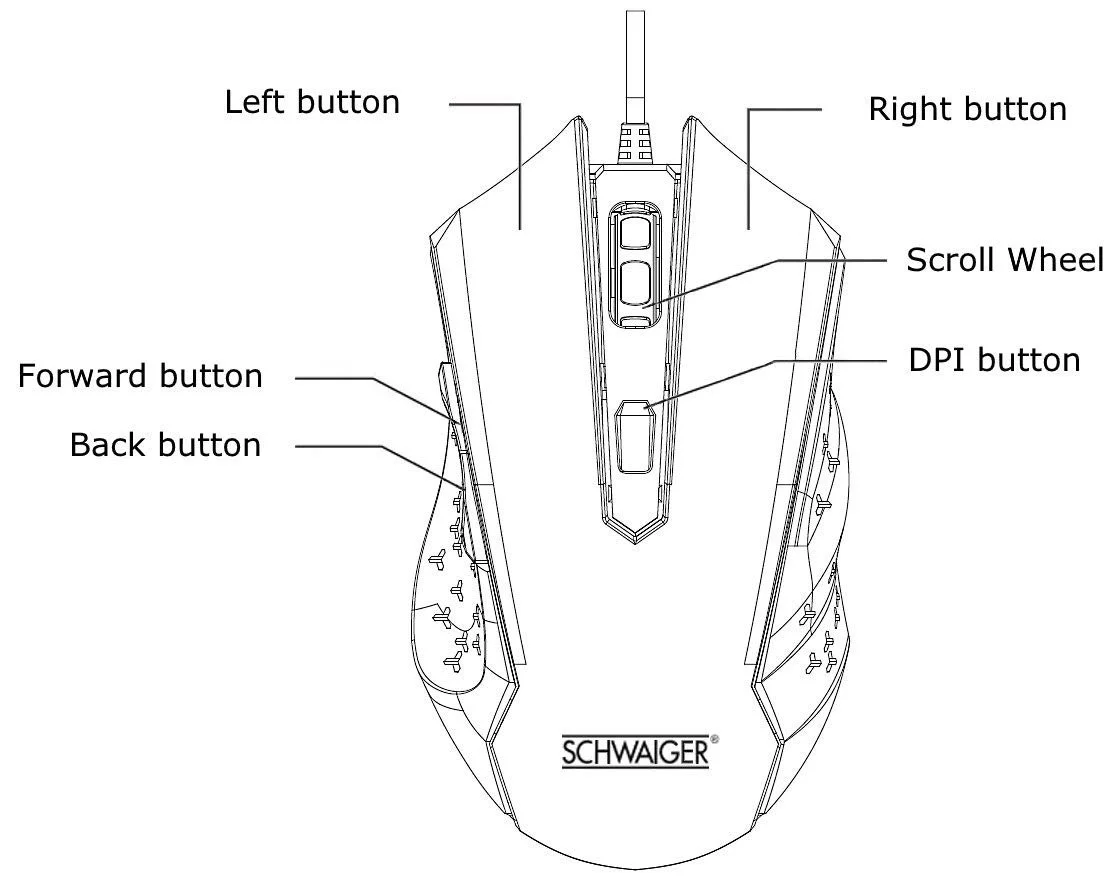 Left button

Right button

Scroll Wheel

DPI button

Forward button

Back button

SCHWAIGER®