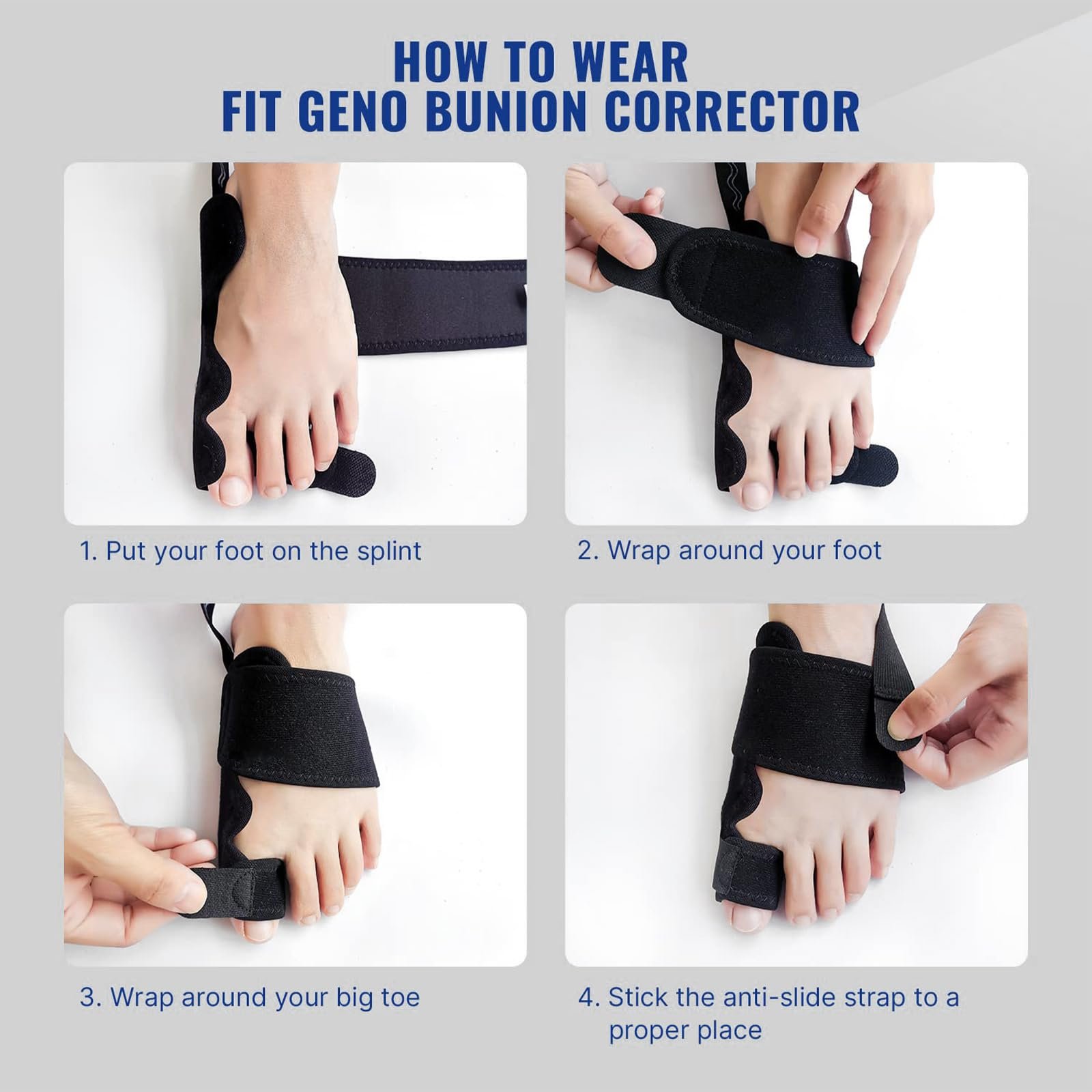 HOW TO WEAR
FIT GENO BUNION CORRECTOR

1. Put your foot on the splint

2. Wrap around your foot

3. Wrap around your big toe

4. Stick the anti-slide strap to a proper place