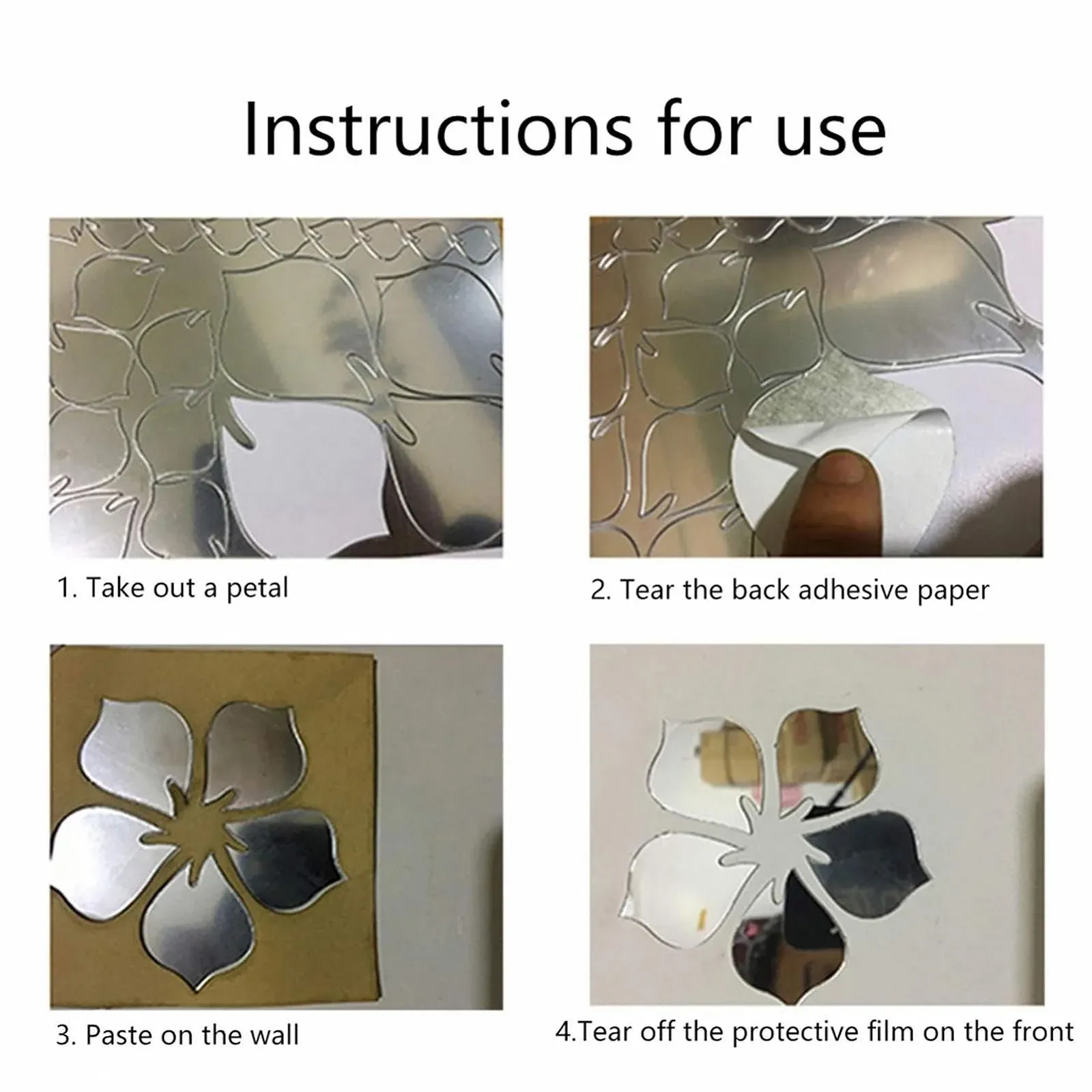 Instructions for use

1. Take out a petal

2. Tear the back adhesive paper

3. Paste on the wall

4.Tear off the protective film on the front