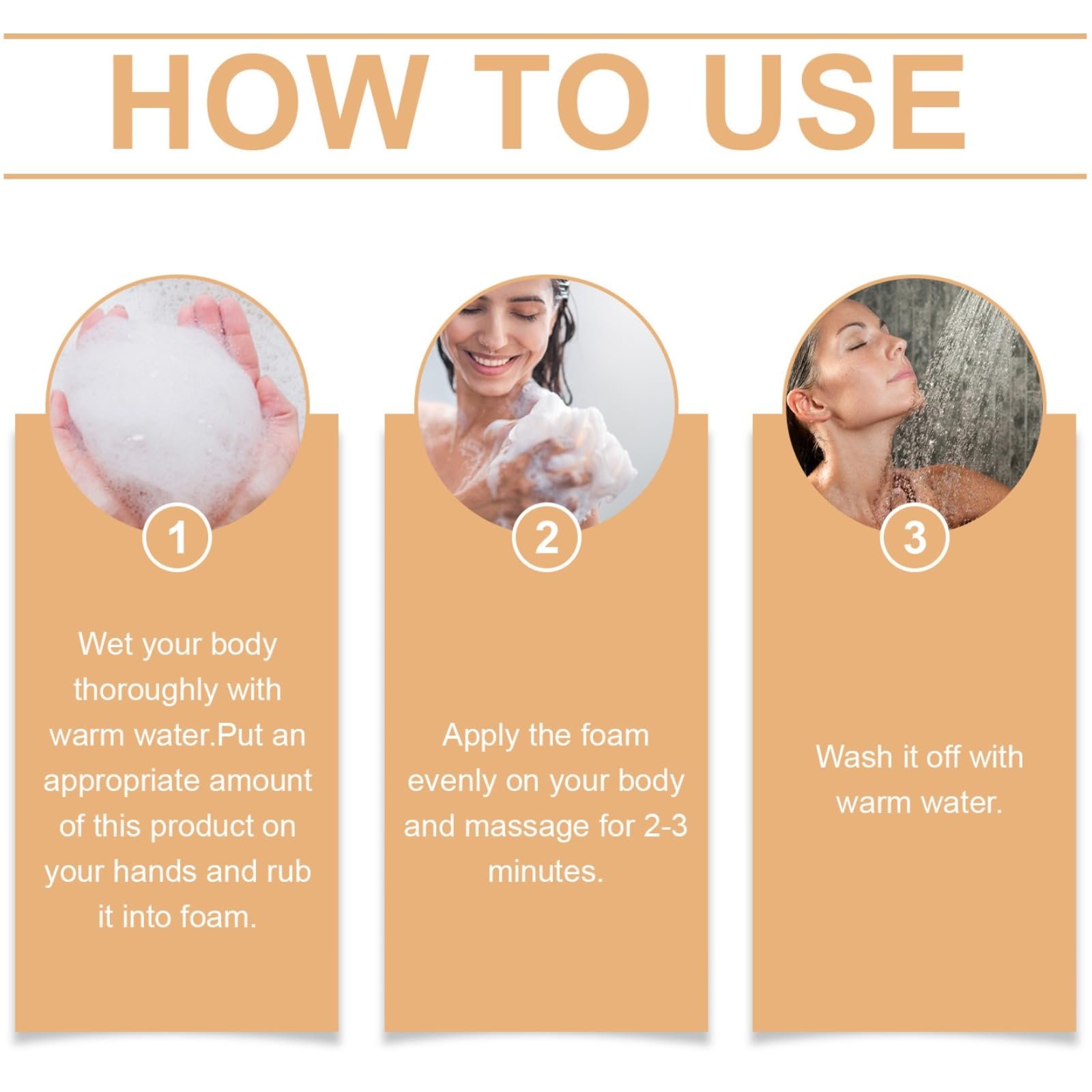 HOW TO USE

1

Wet your body thoroughly with warm water.Put an appropriate amount of this product on your hands and rub it into foam.

2

Apply the foam evenly on your body and massage for 2-3 minutes.

3

Wash it off with warm water.