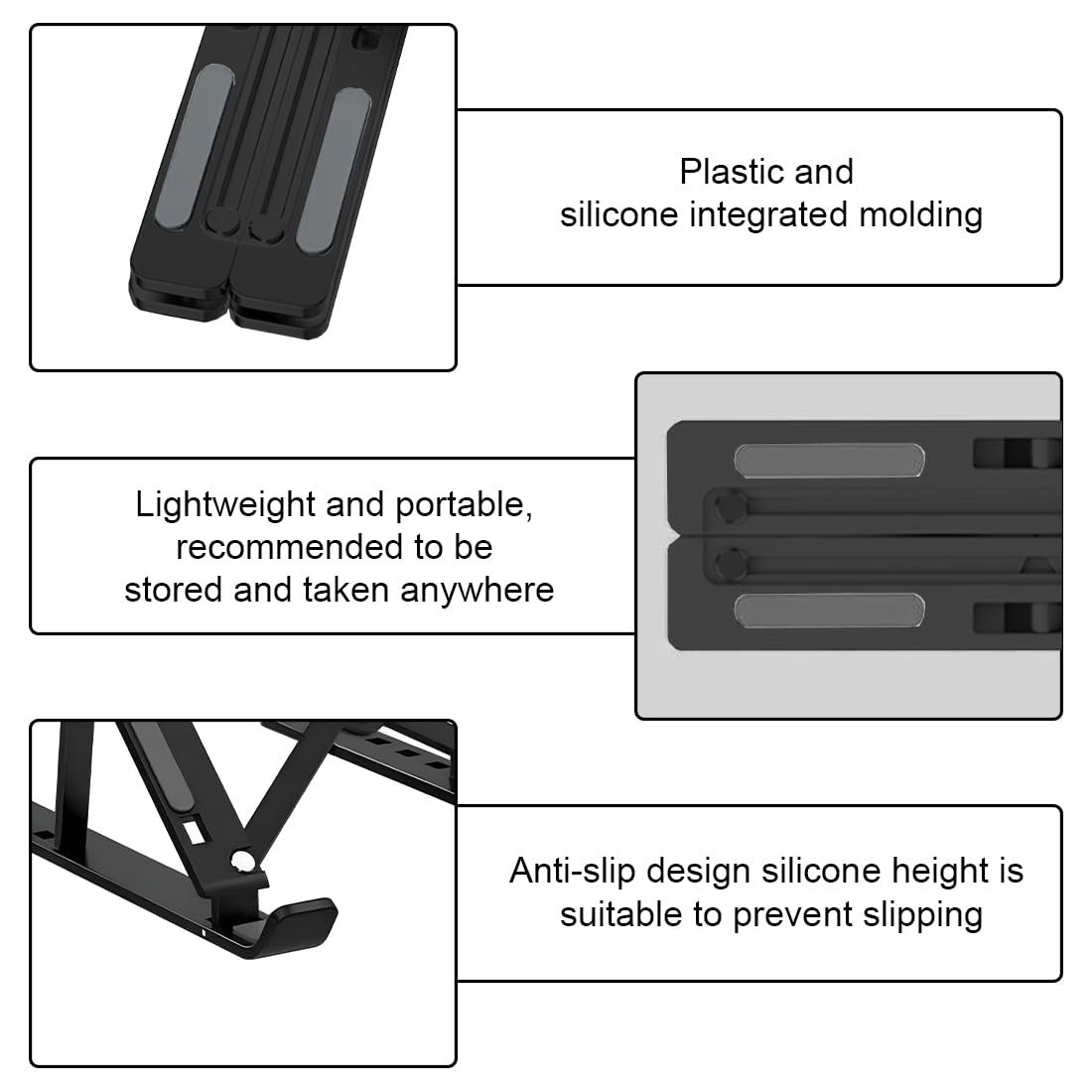 Plastic and silicone integrated molding

Lightweight and portable, recommended to be stored and taken anywhere

Anti-slip design silicone height is suitable to prevent slipping