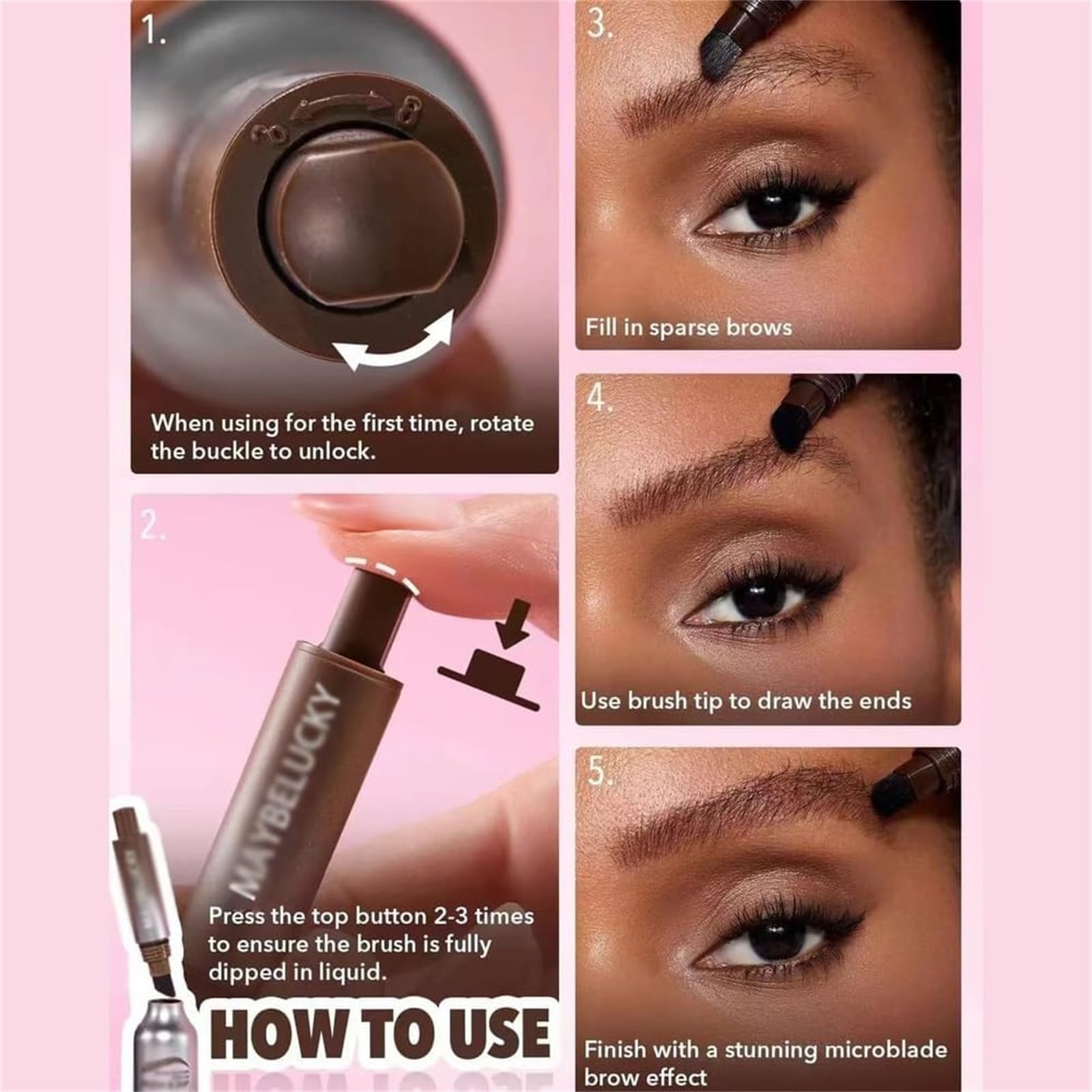 1.

When using for the first time, rotate the buckle to unlock.

2.

MAYBELUCKY

Press the top button 2-3 times to ensure the brush is fully dipped in liquid.

HOW TO USE

3.

Fill in sparse brows

4.

Use brush tip to draw the ends

5.

Finish with a stunning microblade brow effect