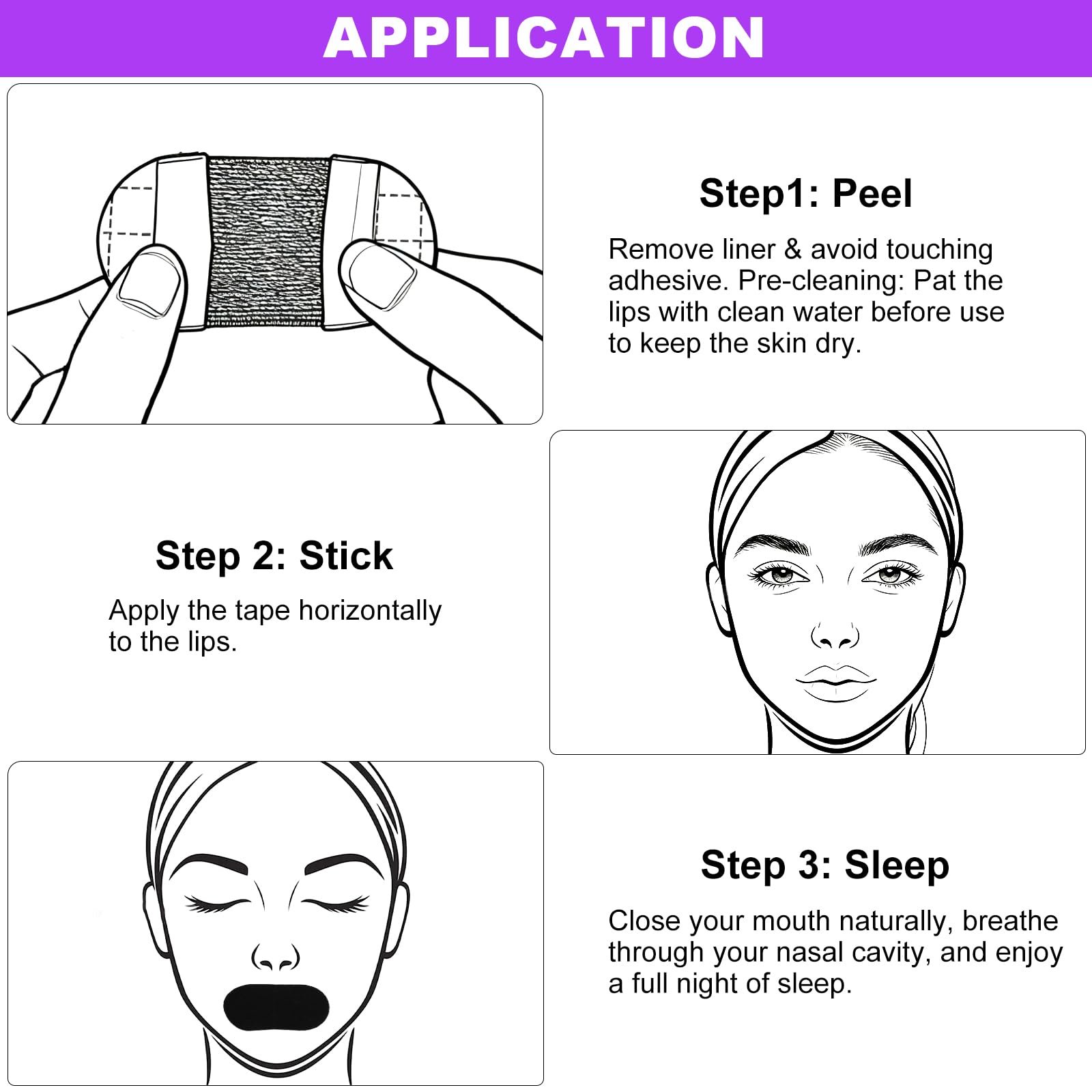 APPLICATION

Step1: Peel

Remove liner & avoid touching adhesive. Pre-cleaning: Pat the lips with clean water before use to keep the skin dry.

Step 2: Stick

Apply the tape horizontally to the lips.

Step 3: Sleep

Close your mouth naturally, breathe through your nasal cavity, and enjoy a full night of sleep.