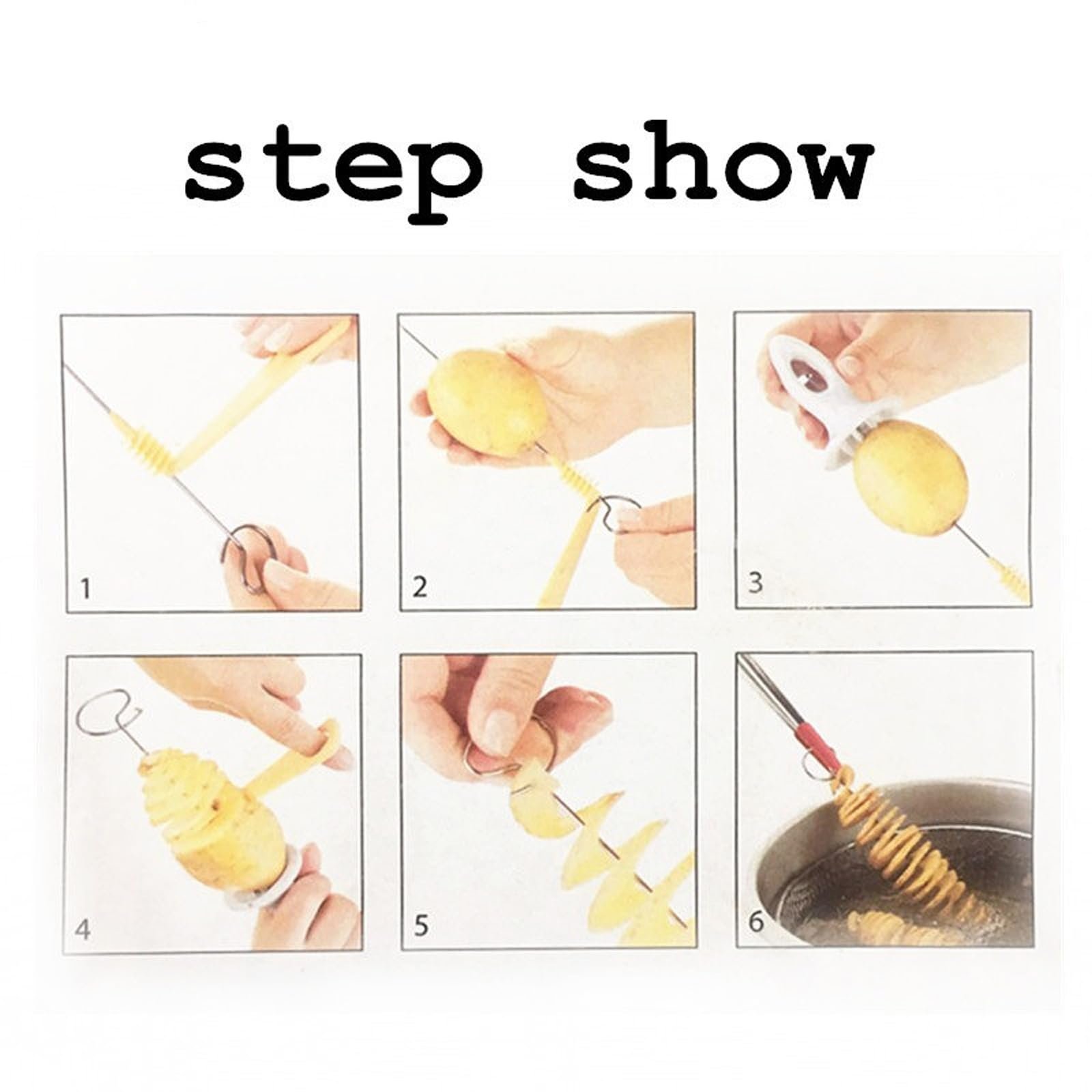 step show

1

2

3

4

5

6