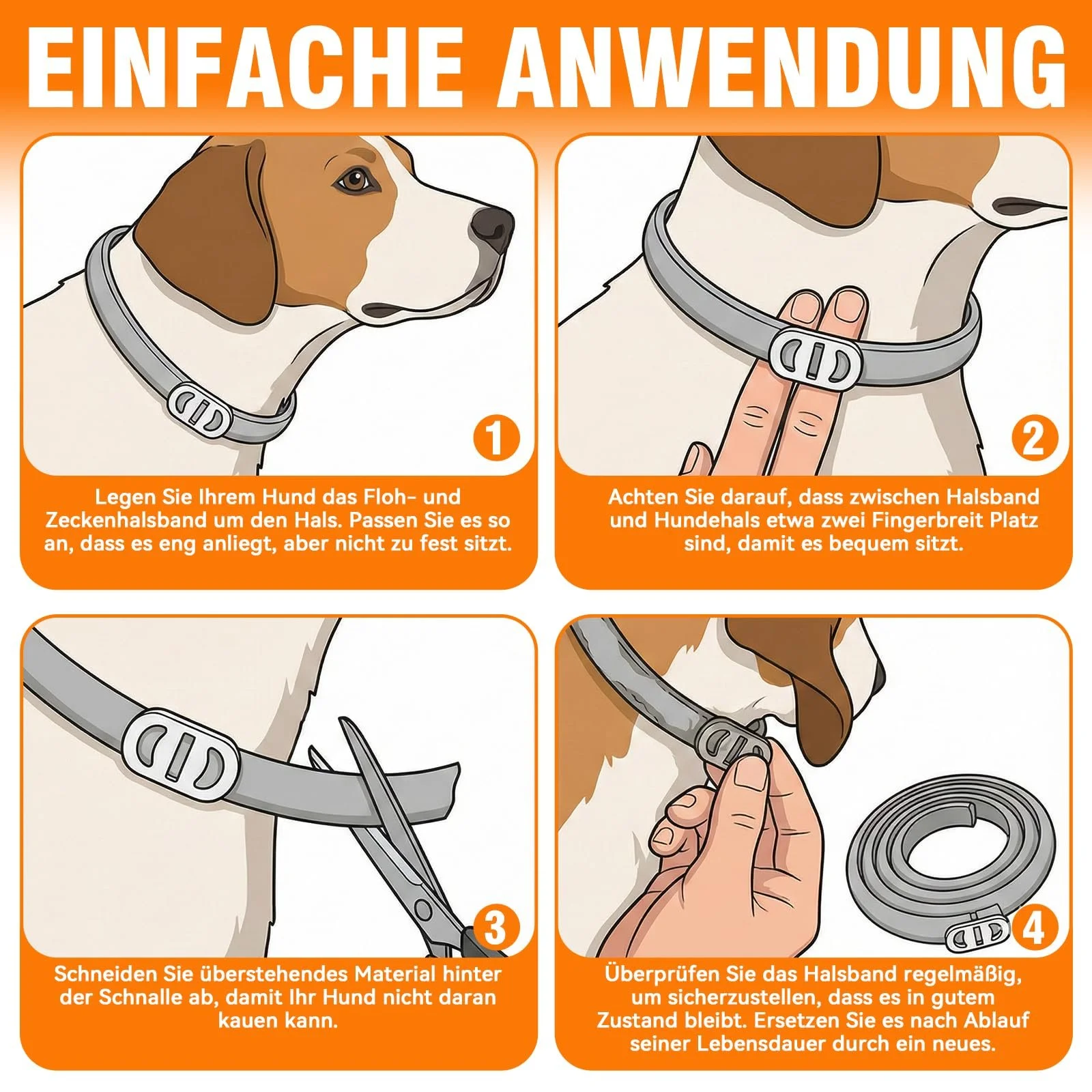 EINFACHE ANWENDUNG

1

Legen Sie Ihrem Hund das Floh- und Zeckenhalsband um den Hals. Passen Sie es so an, dass es eng anliegt, aber nicht zu fest sitzt.

2

Achten Sie darauf, dass zwischen Halsband und Hundehals etwa zwei Fingerbreit Platz sind, damit es bequem sitzt.

3

Schneiden Sie überstehendes Material hinter der Schnalle ab, damit Ihr Hund nicht daran kauen kann.

4

Überprüfen Sie das Halsband regelmäßig, um sicherzustellen, dass es in gutem Zustand bleibt. Ersetzen Sie es nach Ablauf seiner Lebensdauer durch ein neues.