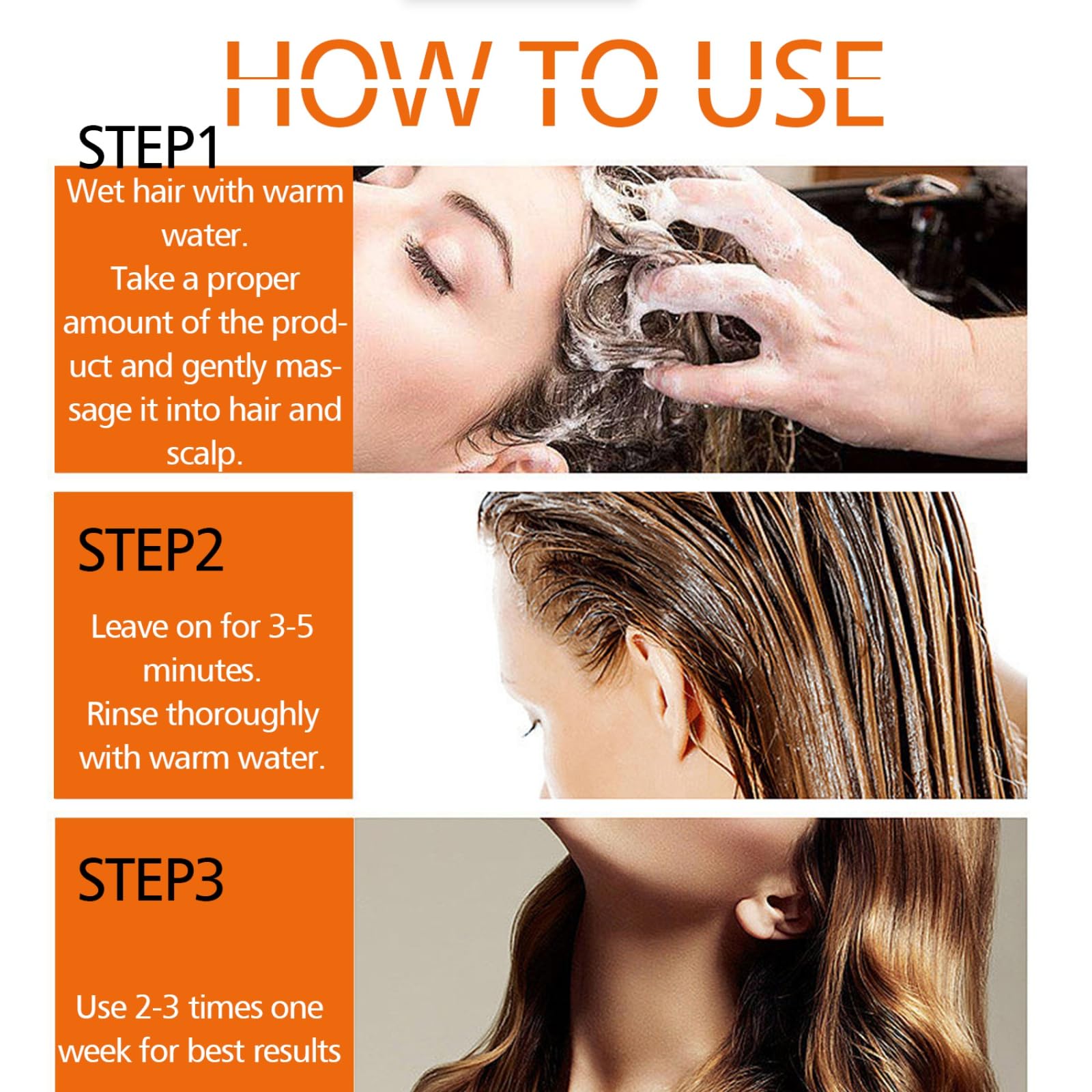 HOW TO USE

STEP1

Wet hair with warm water.
Take a proper amount of the product and gently massage it into hair and scalp.

STEP2

Leave on for 3-5 minutes.
Rinse thoroughly with warm water.

STEP3

Use 2-3 times one week for best results