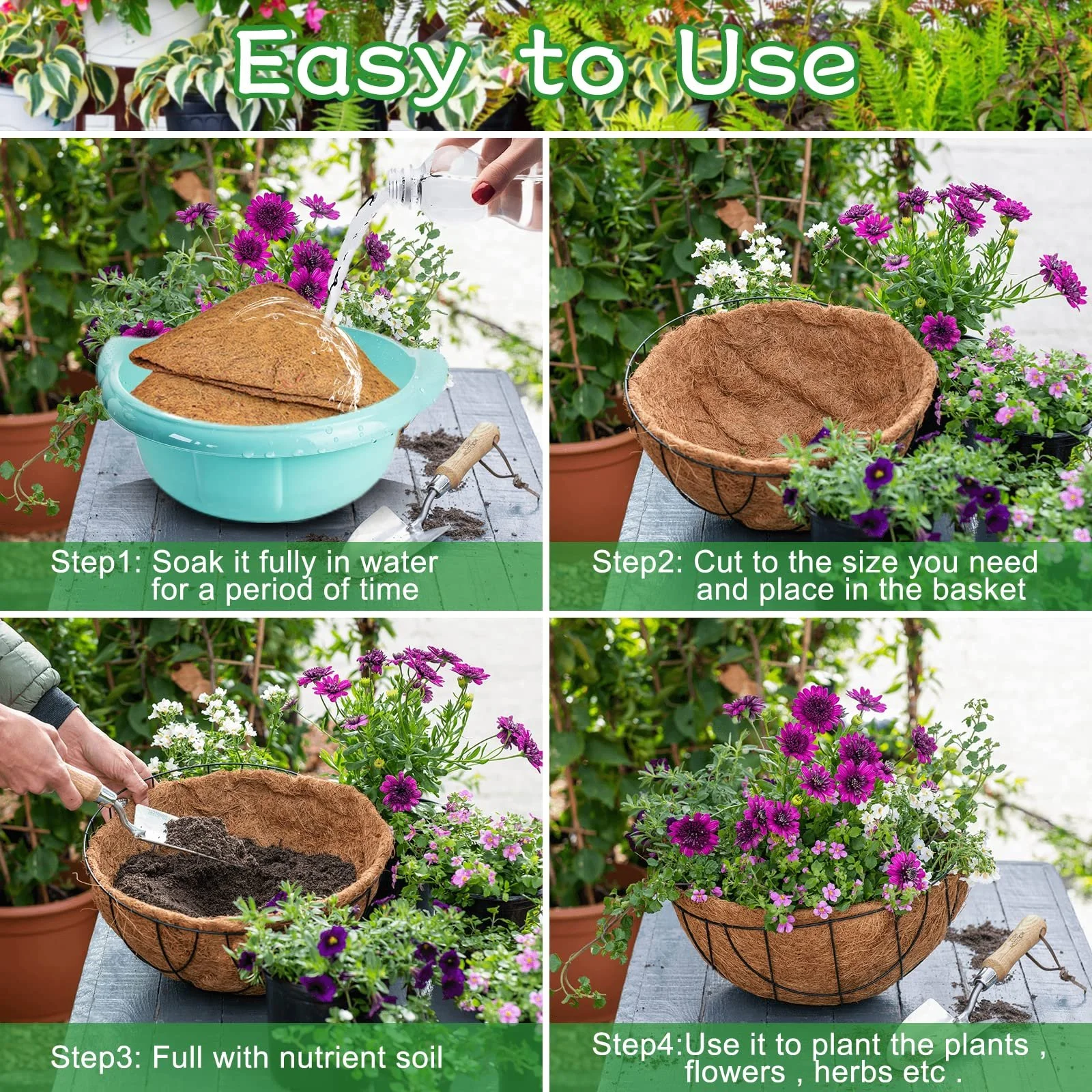 Easy to Use

Step1: Soak it fully in water for a period of time

Step2: Cut to the size you need and place in the basket

Step3: Full with nutrient soil

Step4:Use it to plant the plants , flowers , herbs etc .