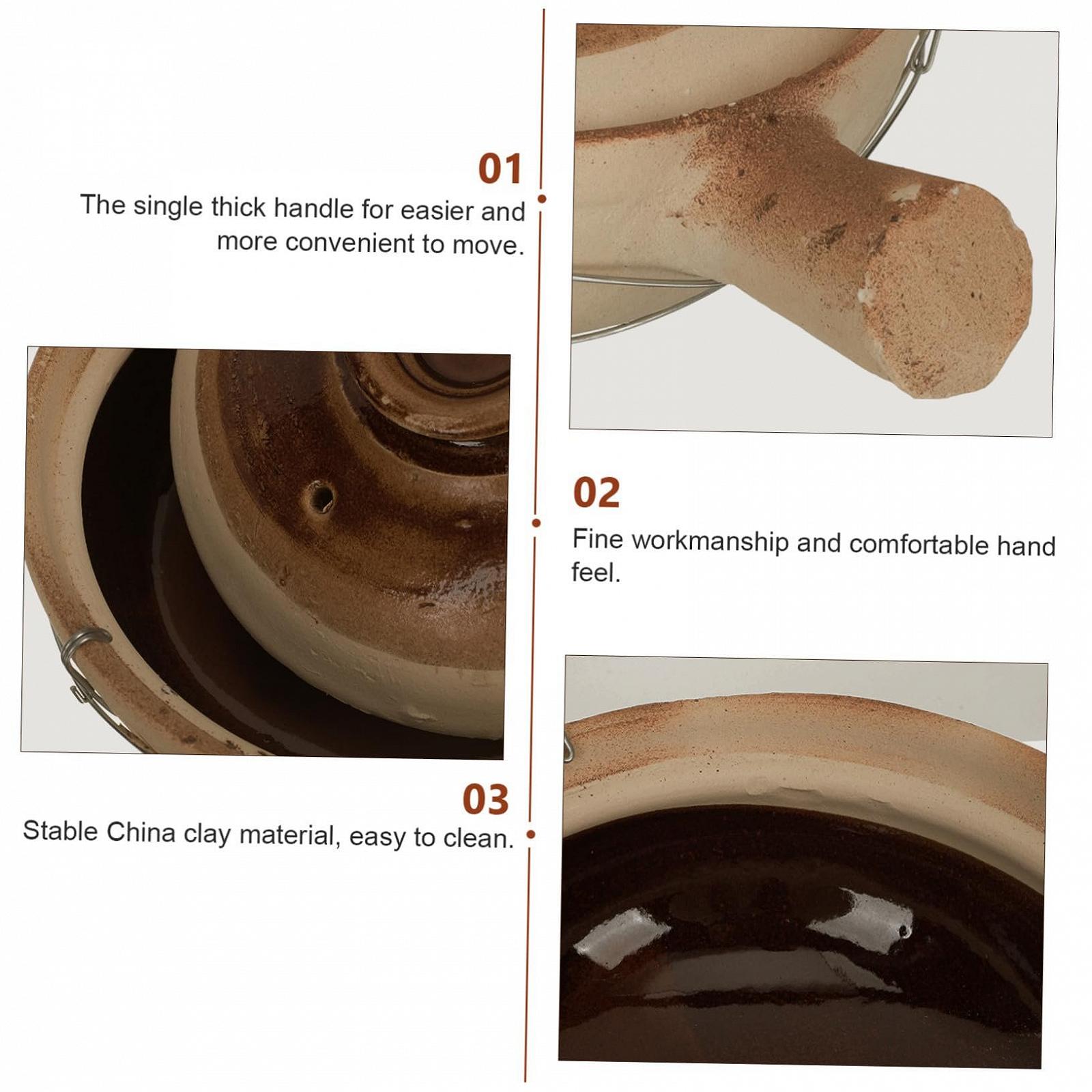 01
The single thick handle for easier and more convenient to move.

02
Fine workmanship and comfortable hand feel.

03
Stable China clay material, easy to clean.