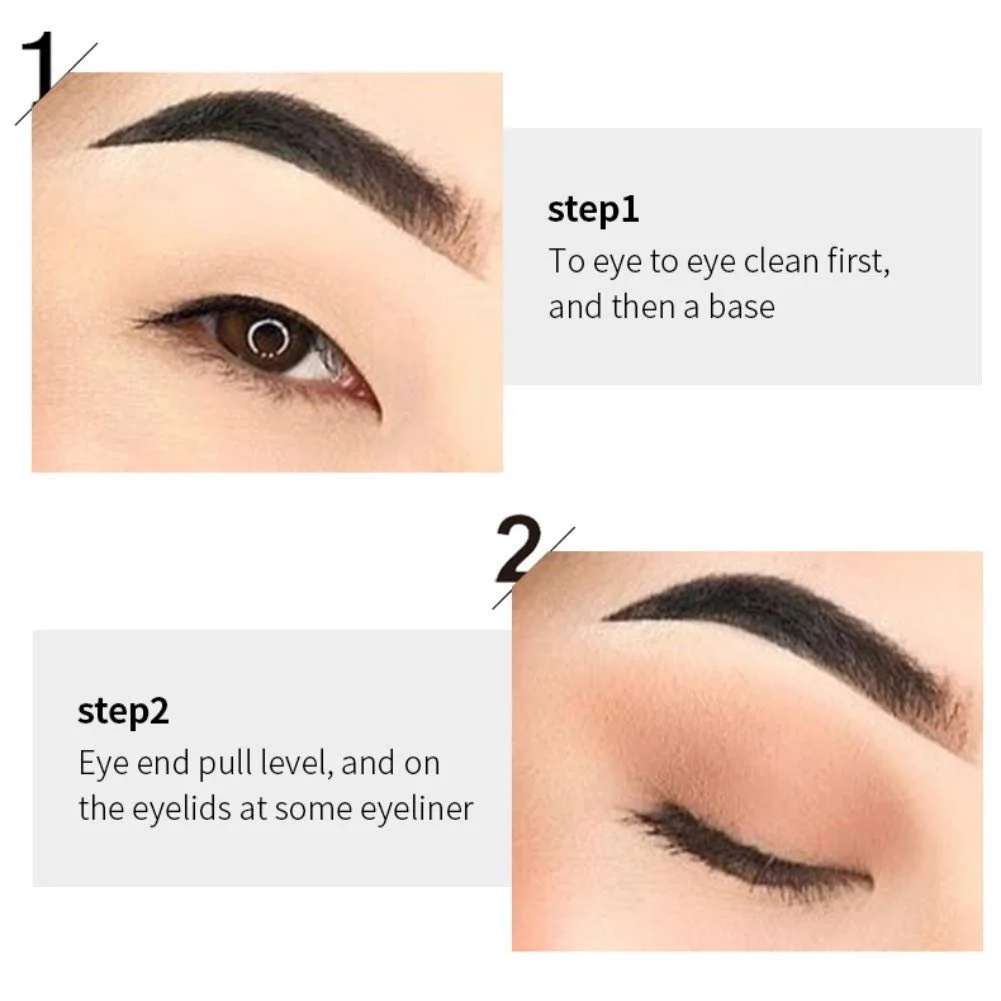 1

step1
To eye to eye clean first, and then a base

2

step2
Eye end pull level, and on the eyelids at some eyeliner