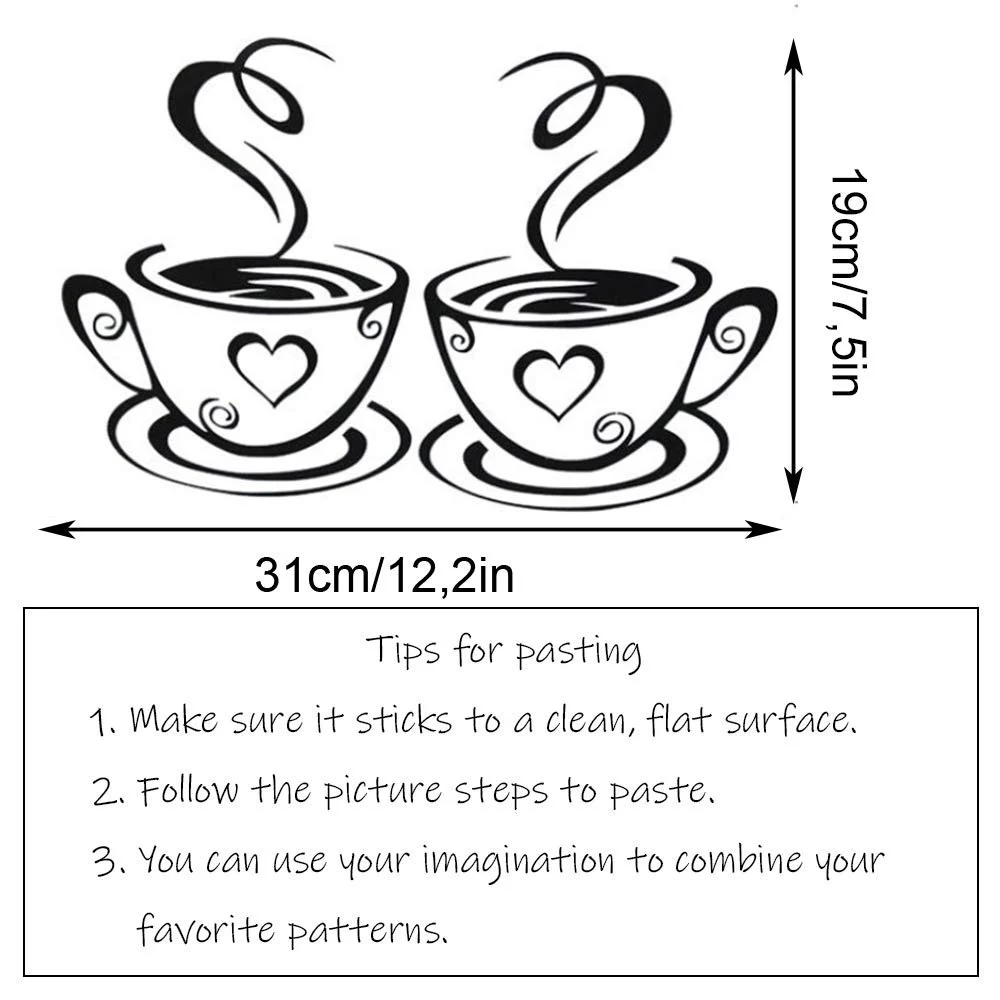 19cm/7,5in

31cm/12,2in

Tips for pasting

1. Make sure it sticks to a clean, flat surface.

2. Follow the picture steps to paste.

3. You can use your imagination to combine your favorite patterns.