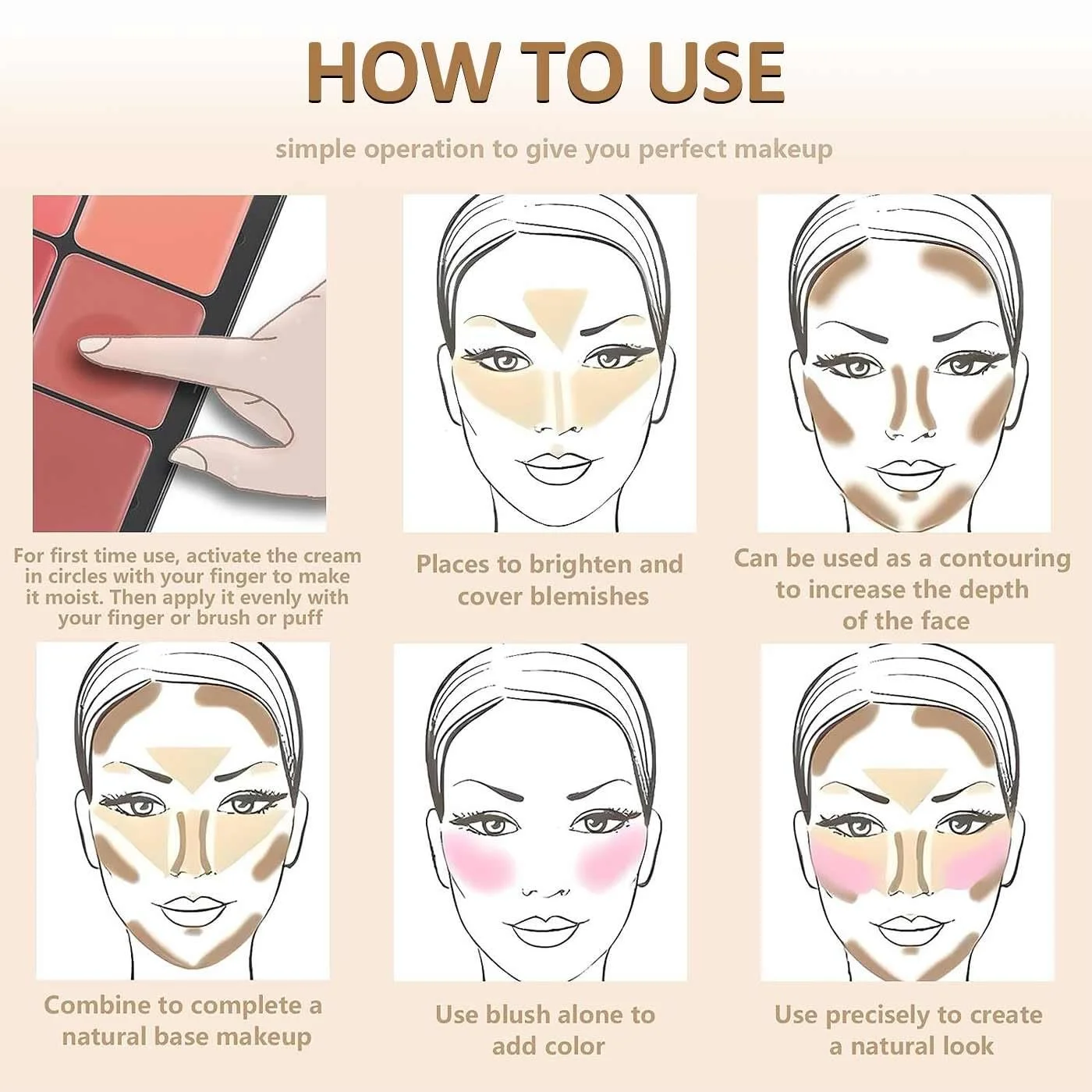 HOW TO USE

simple operation to give you perfect makeup

For first time use, activate the cream in circles with your finger to make it moist. Then apply it evenly with your finger or brush or puff

Places to brighten and cover blemishes

Can be used as a contouring to increase the depth of the face

Combine to complete a natural base makeup

Use blush alone to add color

Use precisely to create a natural look