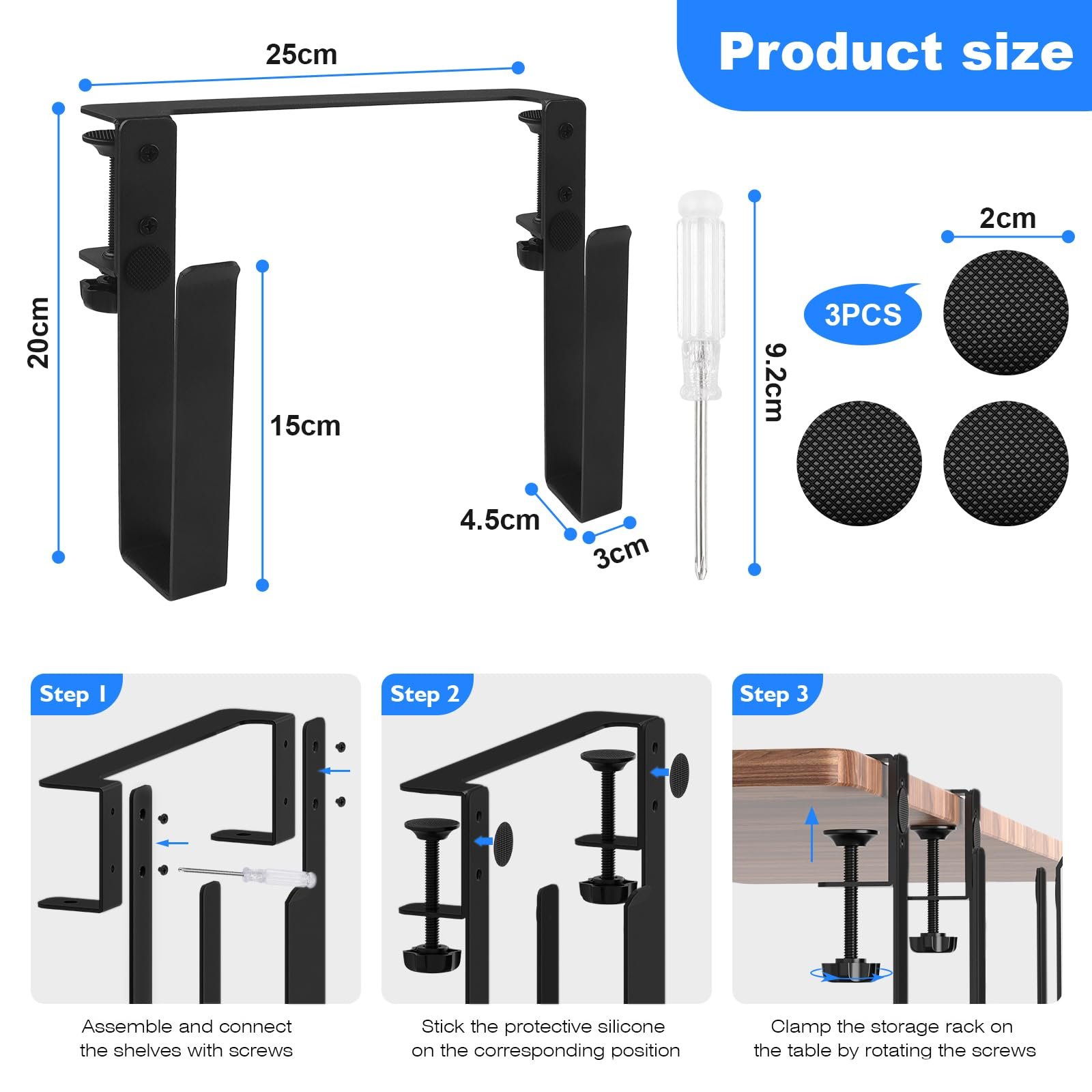 Product size

25cm

20cm

15cm

4.5cm

3cm

9.2cm

2cm

3PCS

Step 1

Assemble and connect the shelves with screws

Step 2

Stick the protective silicone on the corresponding position

Step 3

Clamp the storage rack on the table by rotating the screws