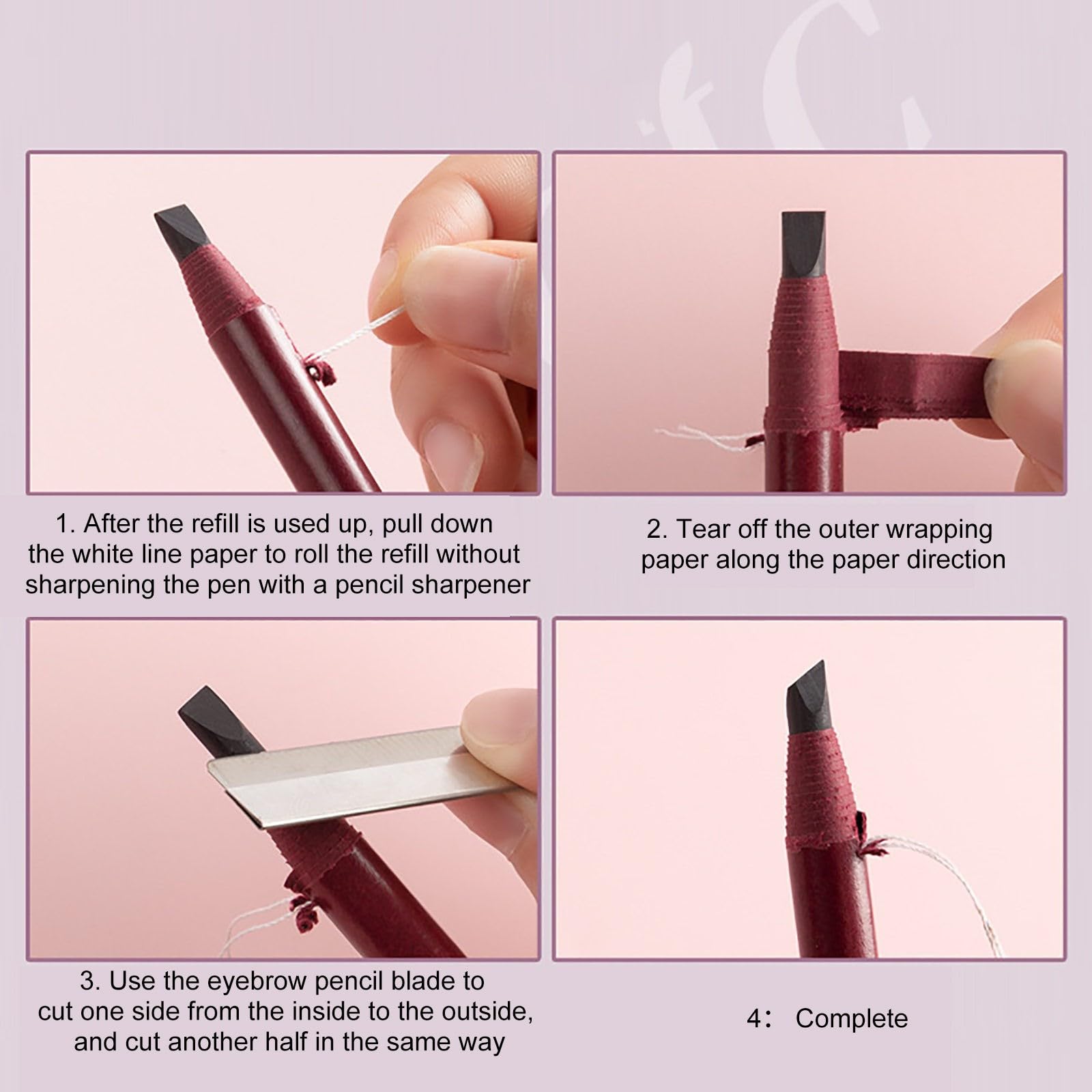 1. After the refill is used up, pull down the white line paper to roll the refill without sharpening the pen with a pencil sharpener

2. Tear off the outer wrapping paper along the paper direction

3. Use the eyebrow pencil blade to cut one side from the inside to the outside, and cut another half in the same way

4： Complete