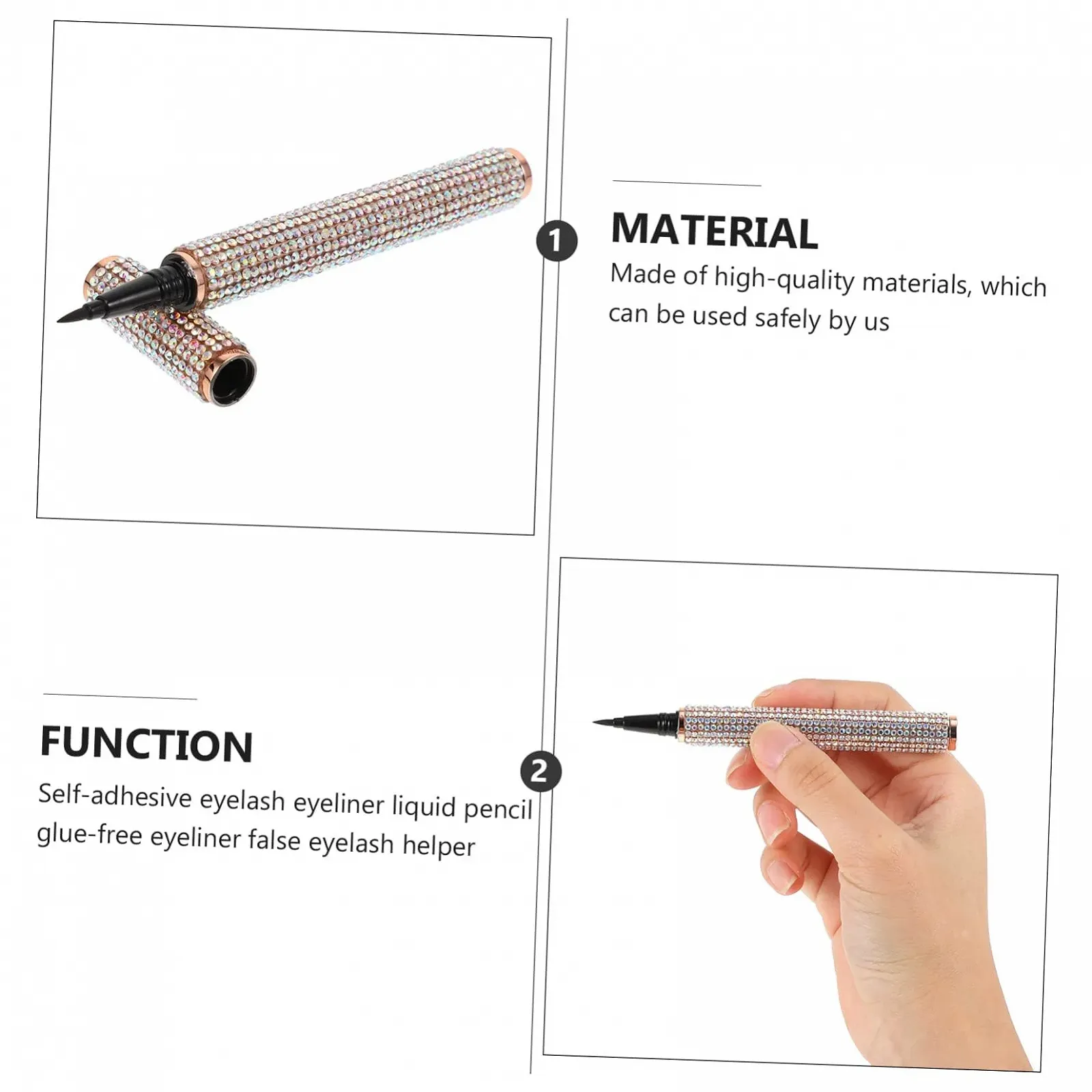 1

MATERIAL

Made of high-quality materials, which can be used safely by us

FUNCTION

Self-adhesive eyelash eyeliner liquid pencil glue-free eyeliner false eyelash helper

2