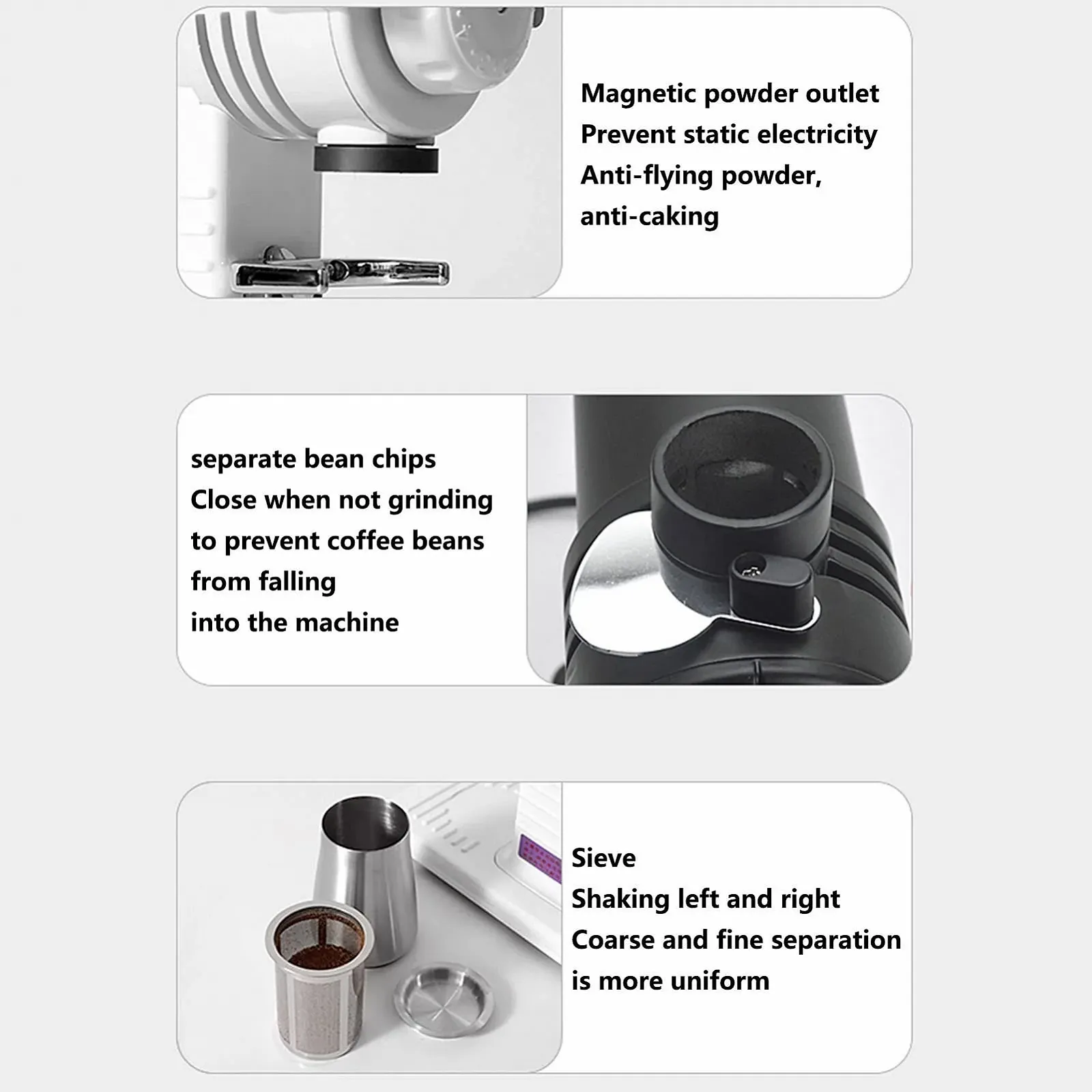 Magnetic powder outlet
Prevent static electricity
Anti-flying powder,
anti-caking

separate bean chips
Close when not grinding
to prevent coffee beans
from falling
into the machine

Sieve
Shaking left and right
Coarse and fine separation
is more uniform