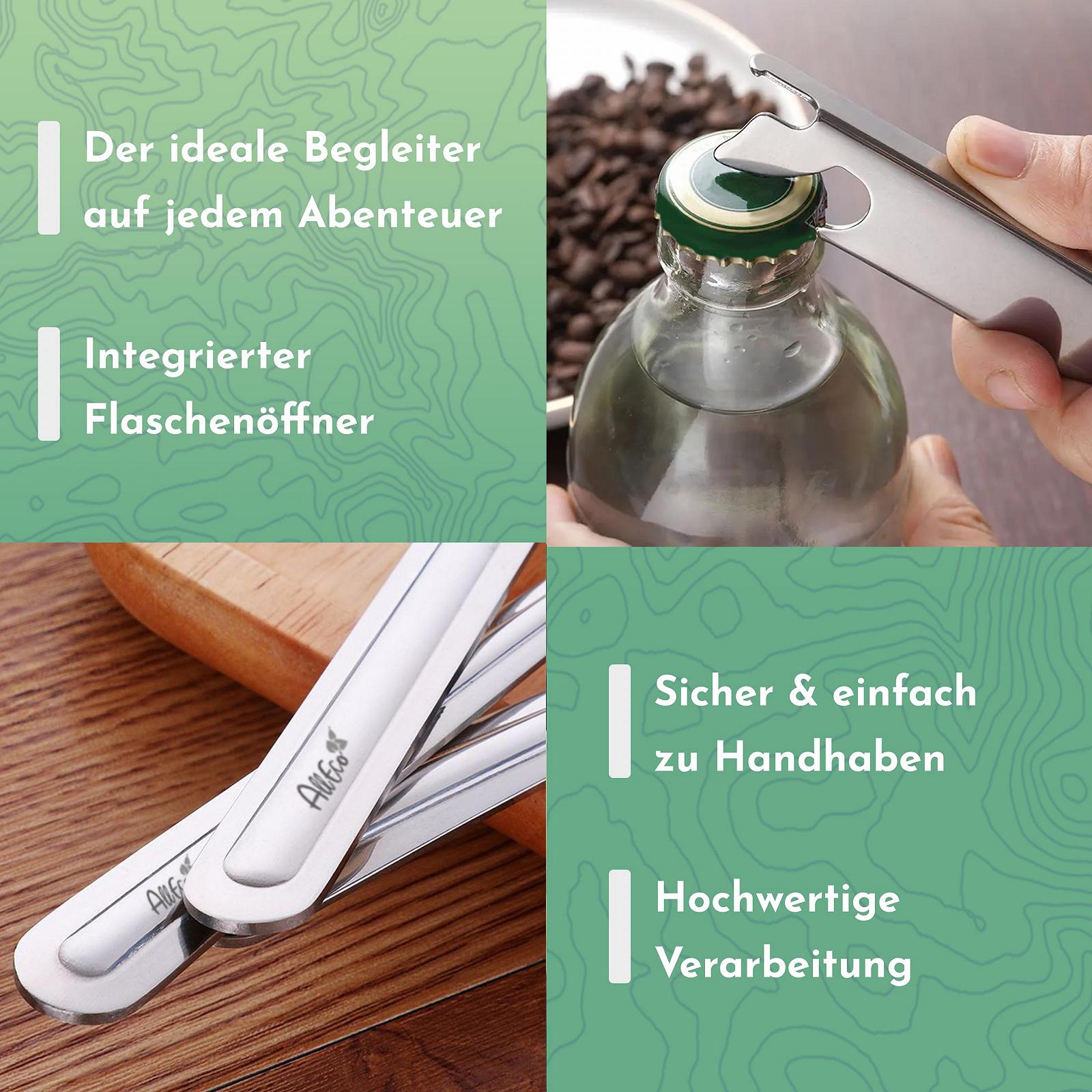 Der ideale Begleiter auf jedem Abenteuer

Integrierter Flaschenöffner

AllEco

AllEco

Sicher & einfach zu Handhaben

Hochwertige Verarbeitung