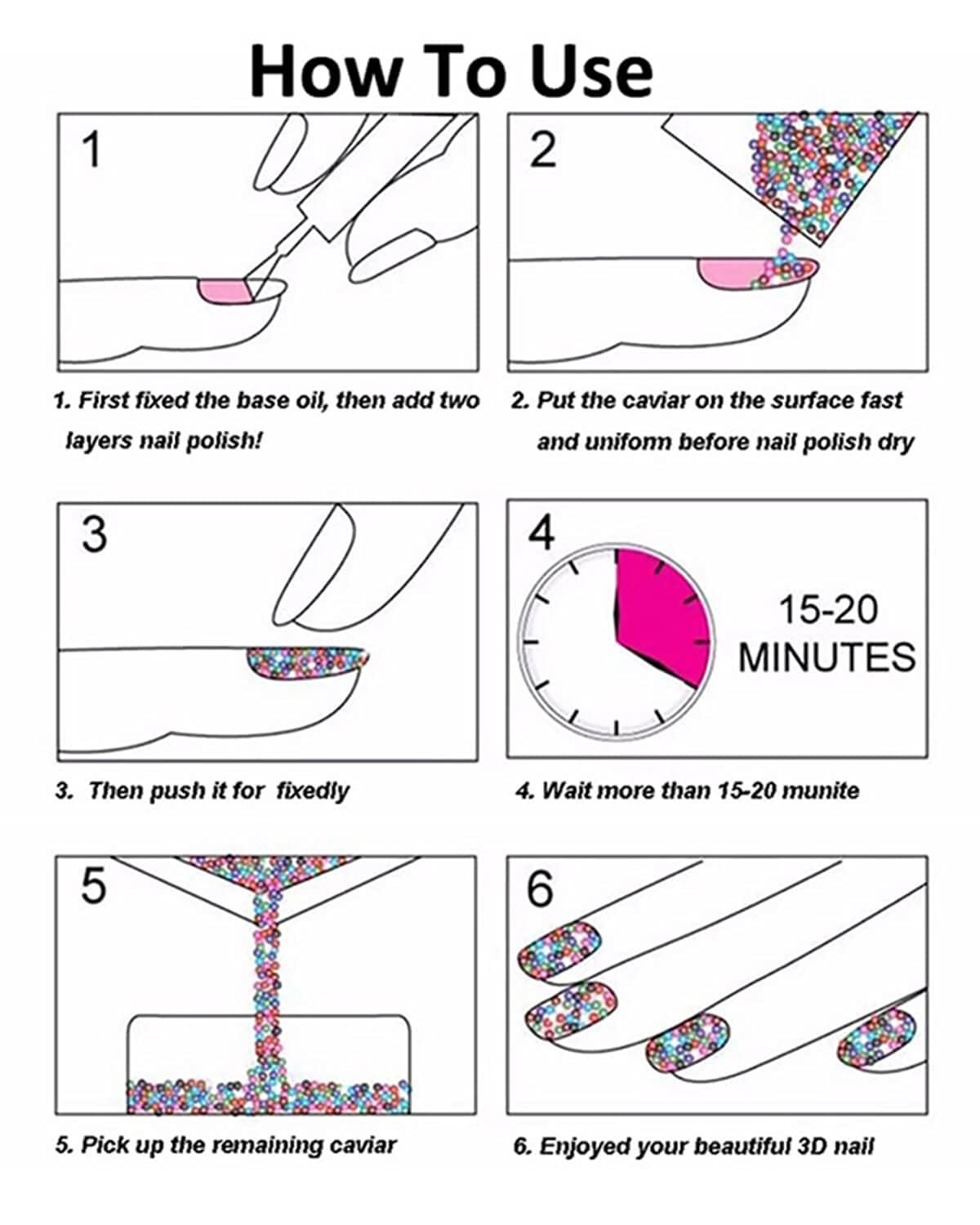 How To Use

1

1. First fixed the base oil, then add two layers nail polish!

2

2. Put the caviar on the surface fast and unifom before nail polish dry

3

3. Then push it for fixedly

4

15-20 MINUTES

4. Wait more than 15-20 munite

5

5. Pick up the remaining caviar

6

6. Enjoyed your beautiful 3D nail