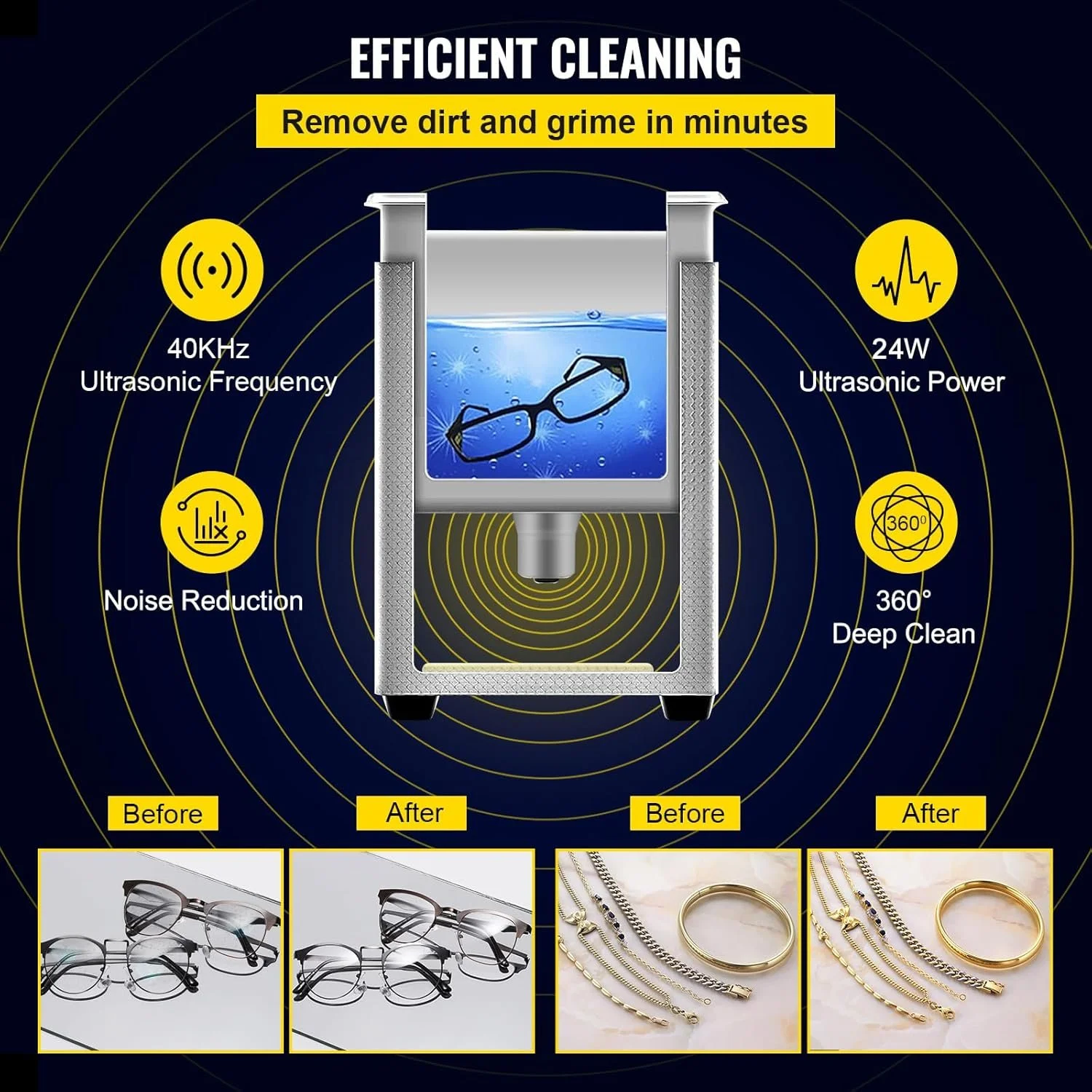 EFFICIENT CLEANING

Remove dirt and grime in minutes

40KHz
Ultrasonic Frequency

24W
Ultrasonic Power

Noise Reduction

360°

360°
Deep Clean

Before

After

Before

After