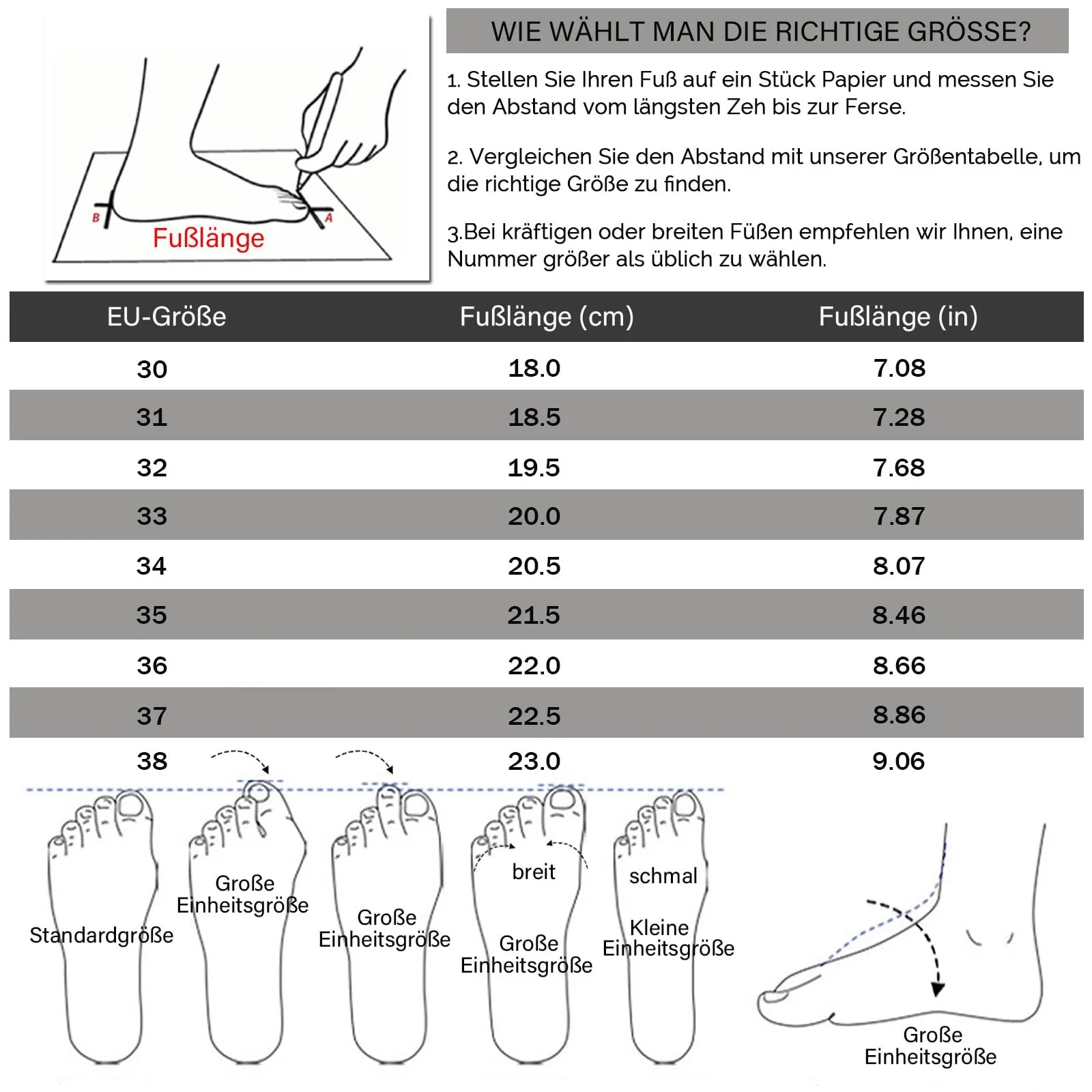 B A
Fußlänge

WIE WÄHLT MAN DIE RICHTIGE GRÖSSE?

1. Stellen Sie Ihren Fuß auf ein Stück Papier und messen Sie den Abstand vom längsten Zeh bis zur Ferse.

2. Vergleichen Sie den Abstand mit unserer Größentabelle, um die richtige Größe zu finden.

3.Bei kräftigen oder breiten Füßen empfehlen wir Ihnen, eine Nummer größer als üblich zu wählen.

| EU-Größe | Fußlänge (cm) | Fußlänge (in) |
|---|---|---|
| 30 | 18.0 | 7.08 |
| 31 | 18.5 | 7.28 |
| 32 | 19.5 | 7.68 |
| 33 | 20.0 | 7.87 |
| 34 | 20.5 | 8.07 |
| 35 | 21.5 | 8.46 |
| 36 | 22.0 | 8.66 |
| 37 | 22.5 | 8.86 |
| 38 | 23.0 | 9.06 |

Standardgröße

Große Einheitsgröße

Große Einheitsgröße

breit
Große Einheitsgröße

schmal
Kleine Einheitsgröße

Große Einheitsgröße