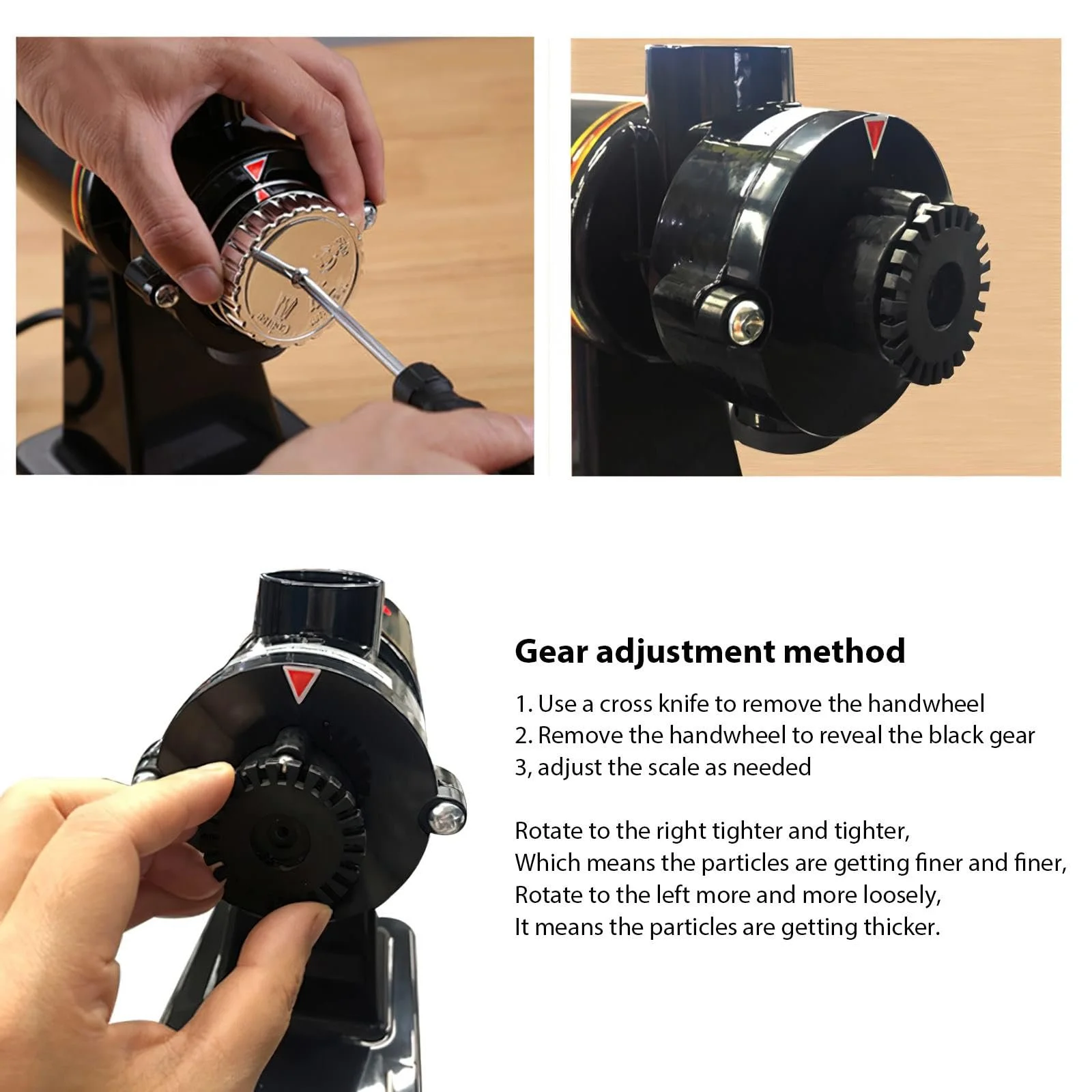 Gear adjustment method

1. Use a cross knife to remove the handwheel
2. Remove the handwheel to reveal the black gear
3, adjust the scale as needed

Rotate to the right tighter and tighter,
Which means the particles are getting finer and finer,
Rotate to the left more and more loosely,
It means the particles are getting thicker.